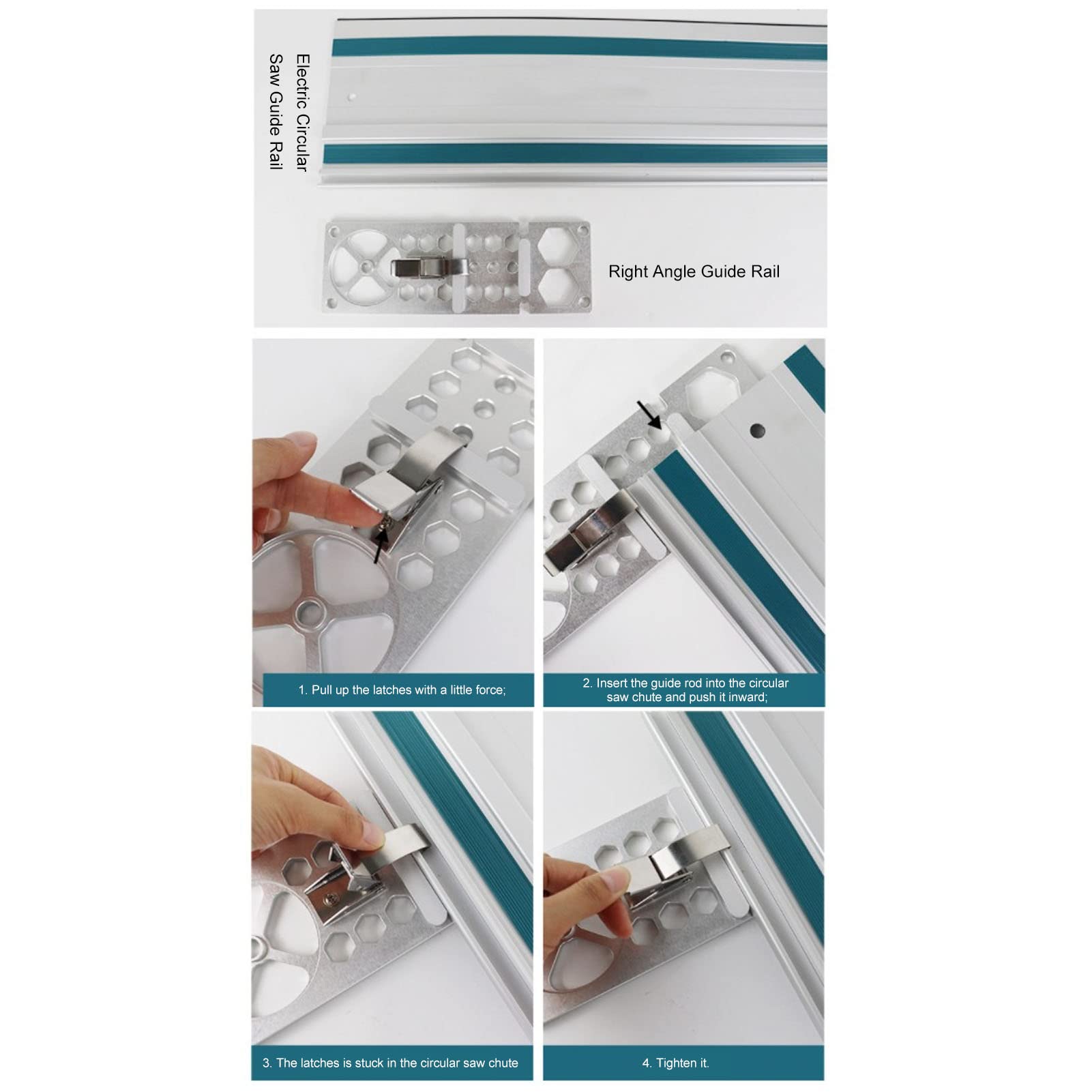 Electric Circular Saw Guide Rail

Right Angle Guide Rail

1. Pull up the latches with a little force;

2. Insert the guide rod into the circular saw chute and push it inward;

3. The latches is stuck in the circular saw chute

4. Tighten it.