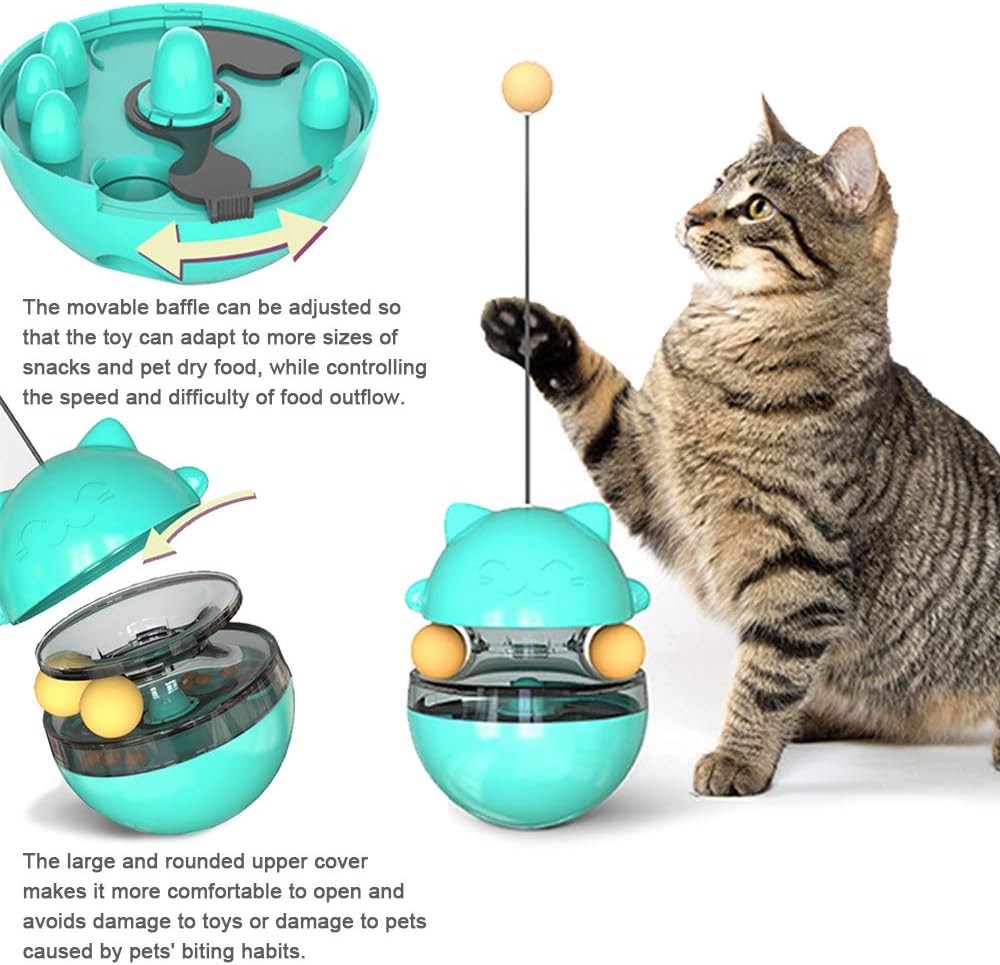 The movable baffle can be adjusted so that the toy can adapt to more sizes of snacks and pet dry food, while controlling the speed and difficulty of food outflow.

The large and rounded upper cover makes it more comfortable to open and avoids damage to toys or damage to pets caused by pets' biting habits.