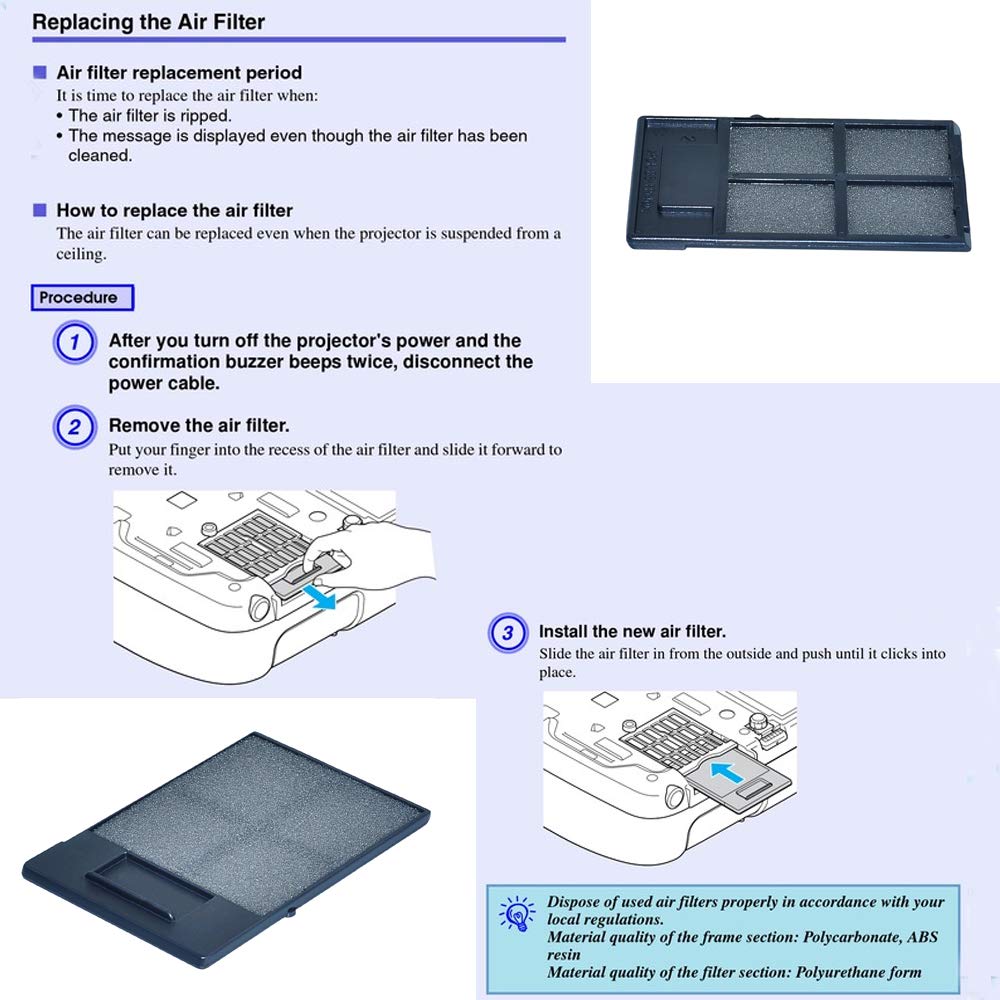 Replacing the Air Filter

Air filter replacement period
It is time to replace the air filter when:
• The air filter is ripped.
• The message is displayed even though the air filter has been cleaned.

How to replace the air filter
The air filter can be replaced even when the projector is suspended from a ceiling.

Procedure

1 After you turn off the projector's power and the confirmation buzzer beeps twice, disconnect the power cable.

2 Remove the air filter.
Put your finger into the recess of the air filter and slide it forward to remove it.

3 Install the new air filter.
Slide the air filter in from the outside and push until it clicks into place.

Dispose of used air filters properly in accordance with your local regulations.
Material quality of the frame section: Polycarbonate, ABS resin
Material quality of the filter section: Polyurethane form