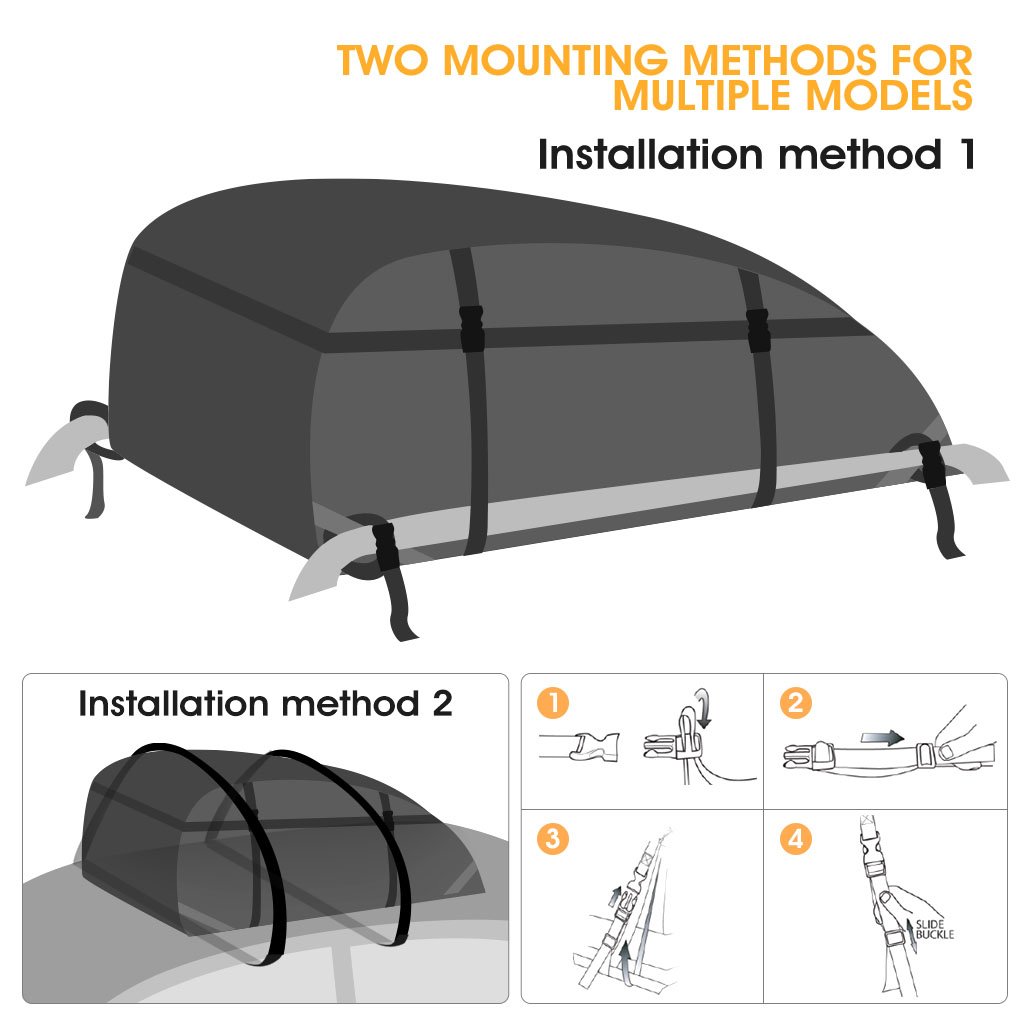 TWO MOUNTING METHODS FOR MULTIPLE MODELS

Installation method 1

Installation method 2

1

2

3

4

SLIDE BUCKLE