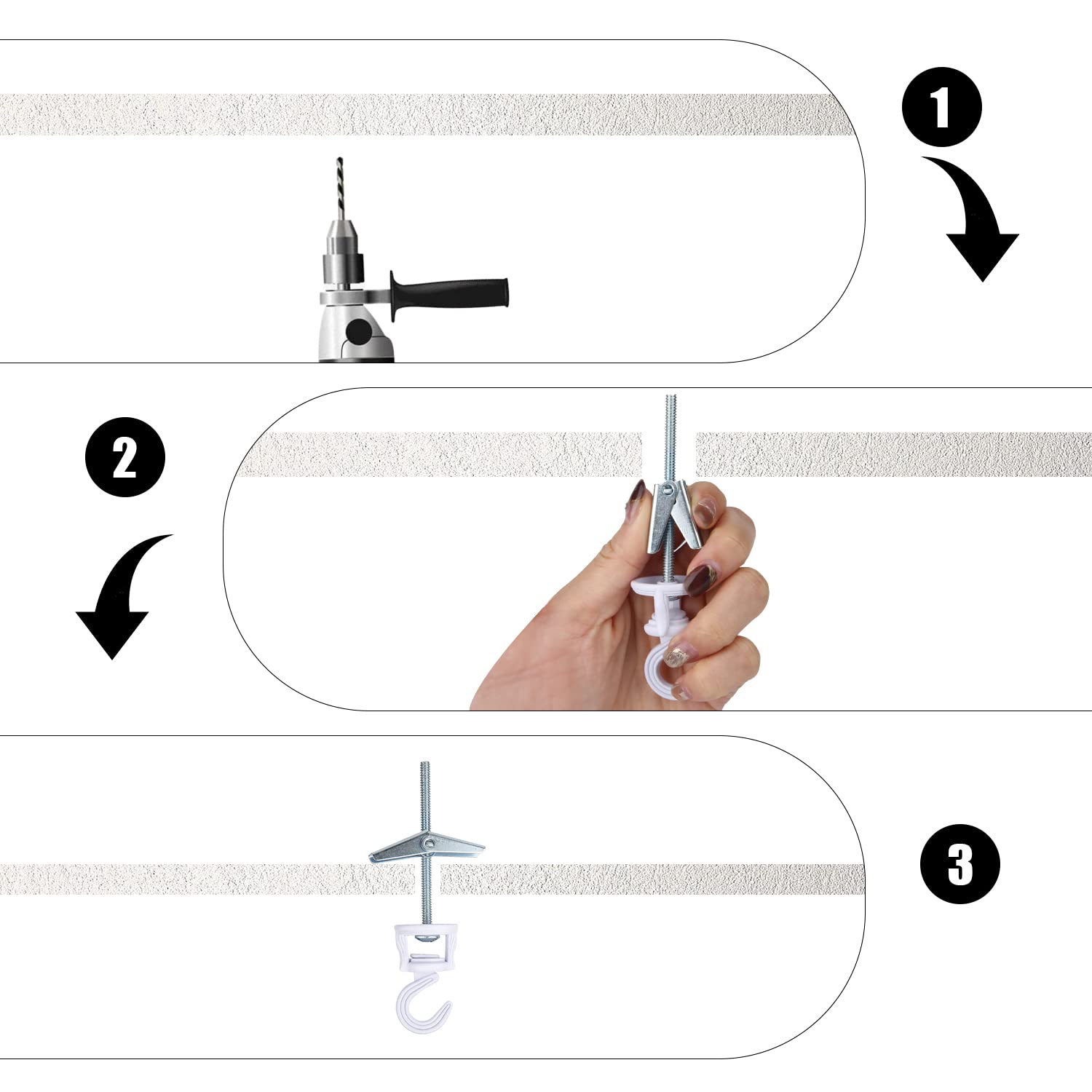 1

2

3