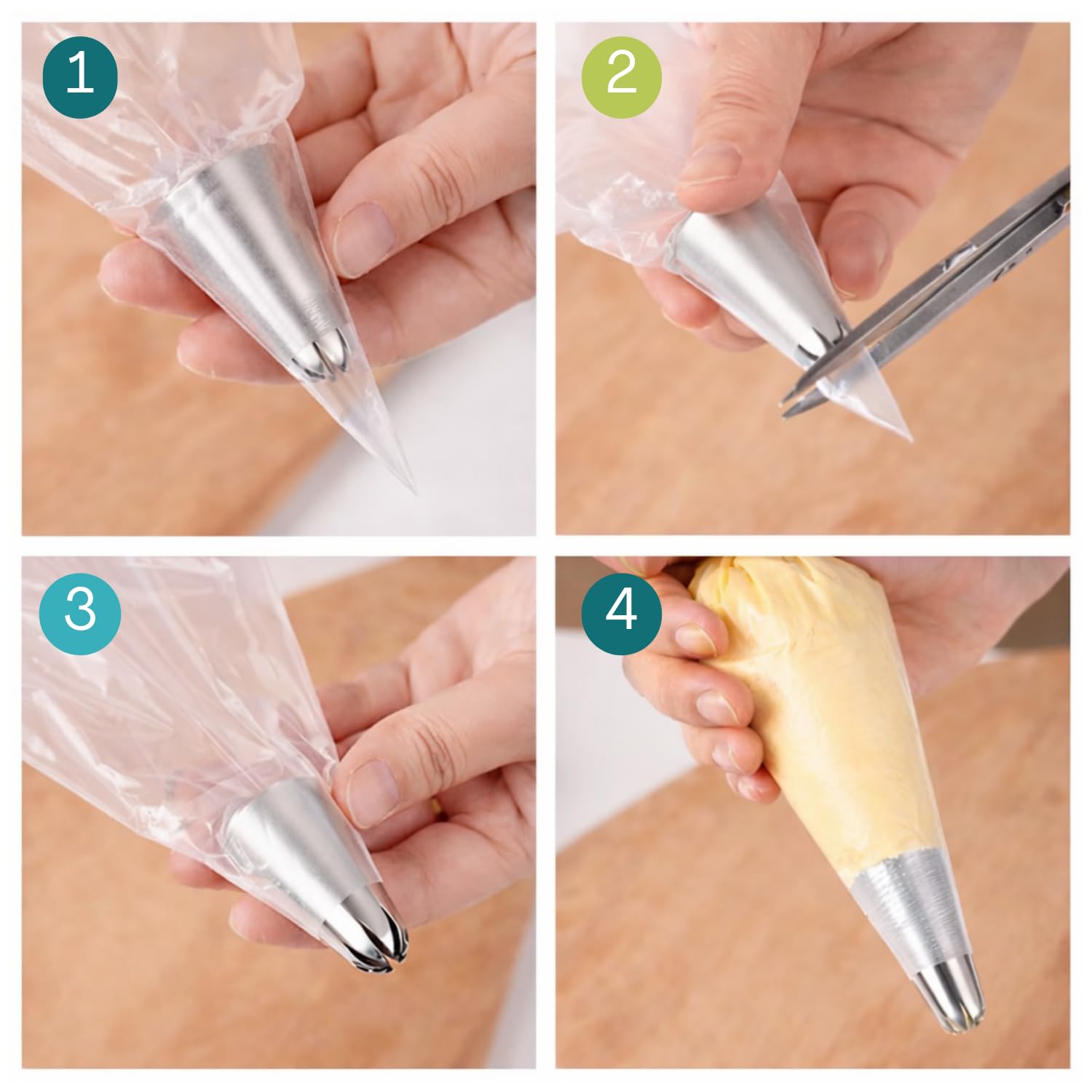 1

2

3

4