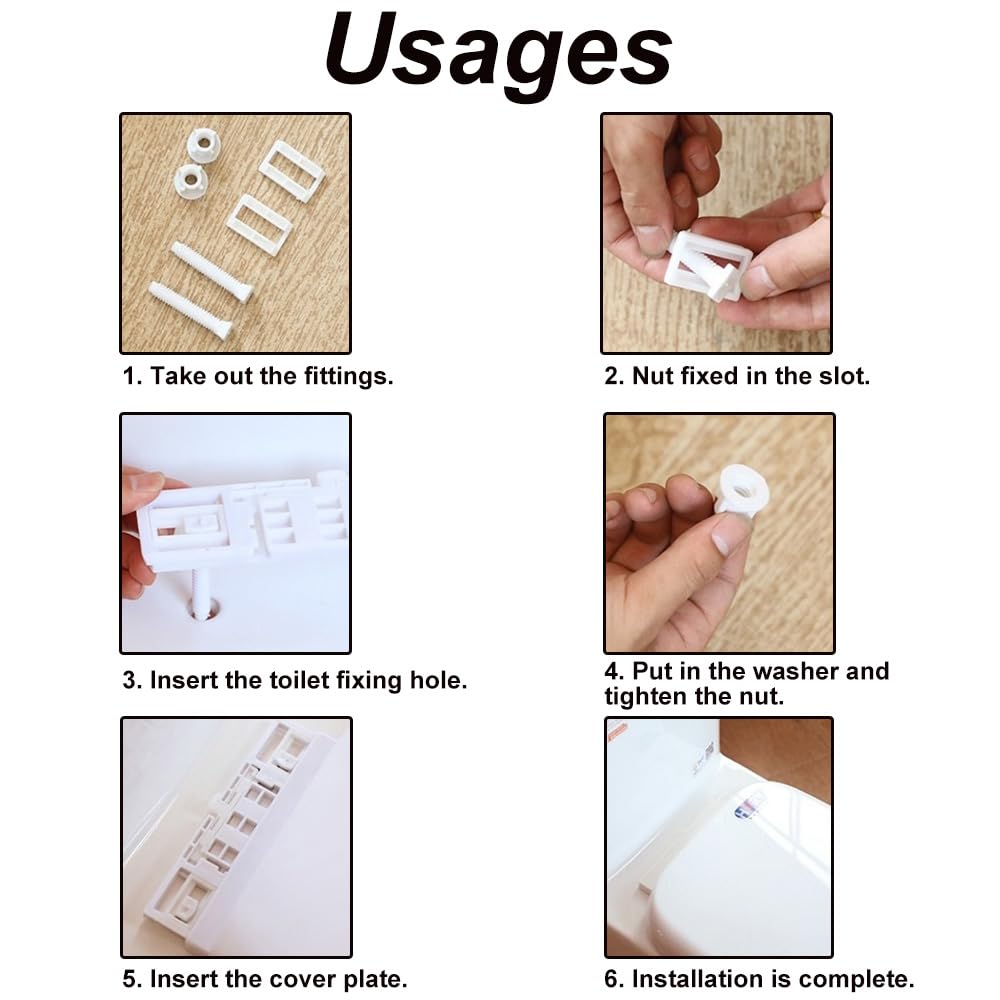 Usages

1. Take out the fittings.

2. Nut fixed in the slot.

3. Insert the toilet fixing hole.

4. Put in the washer and tighten the nut.

5. Insert the cover plate.

6. Installation is complete.