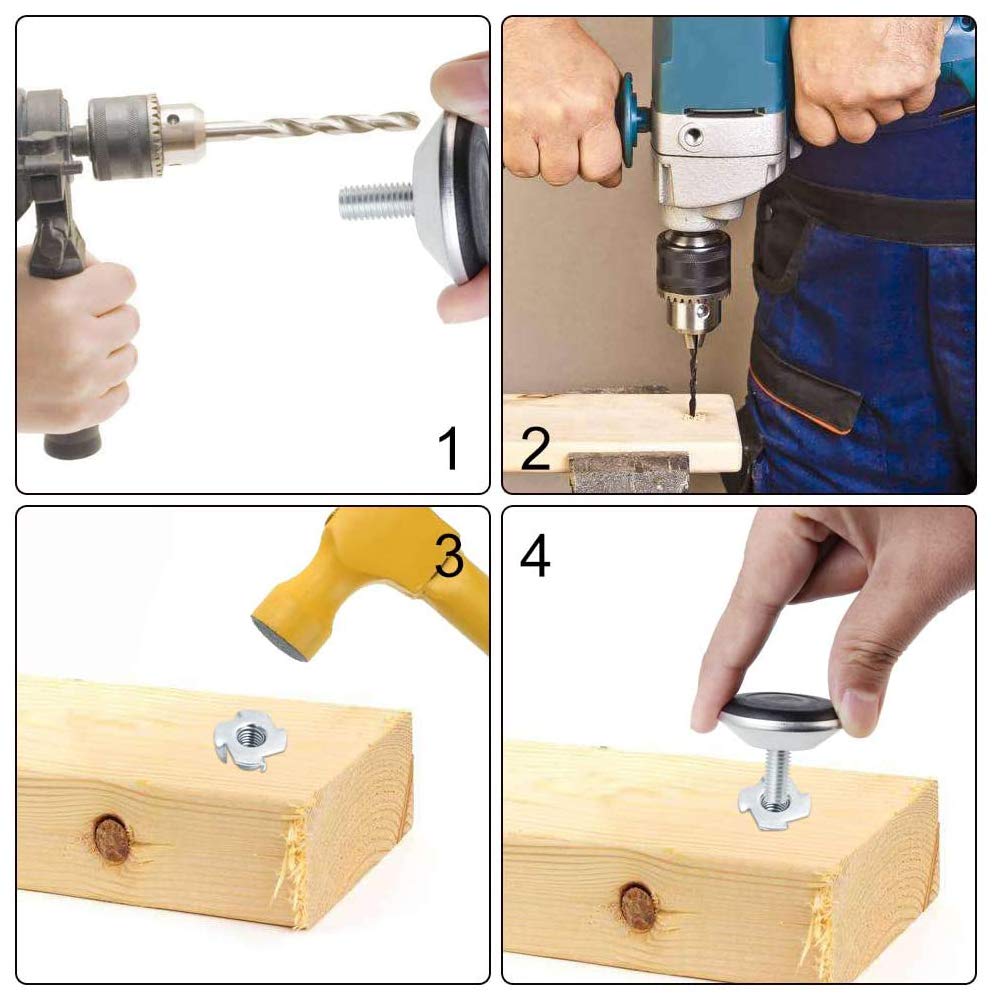 1

2

3

4