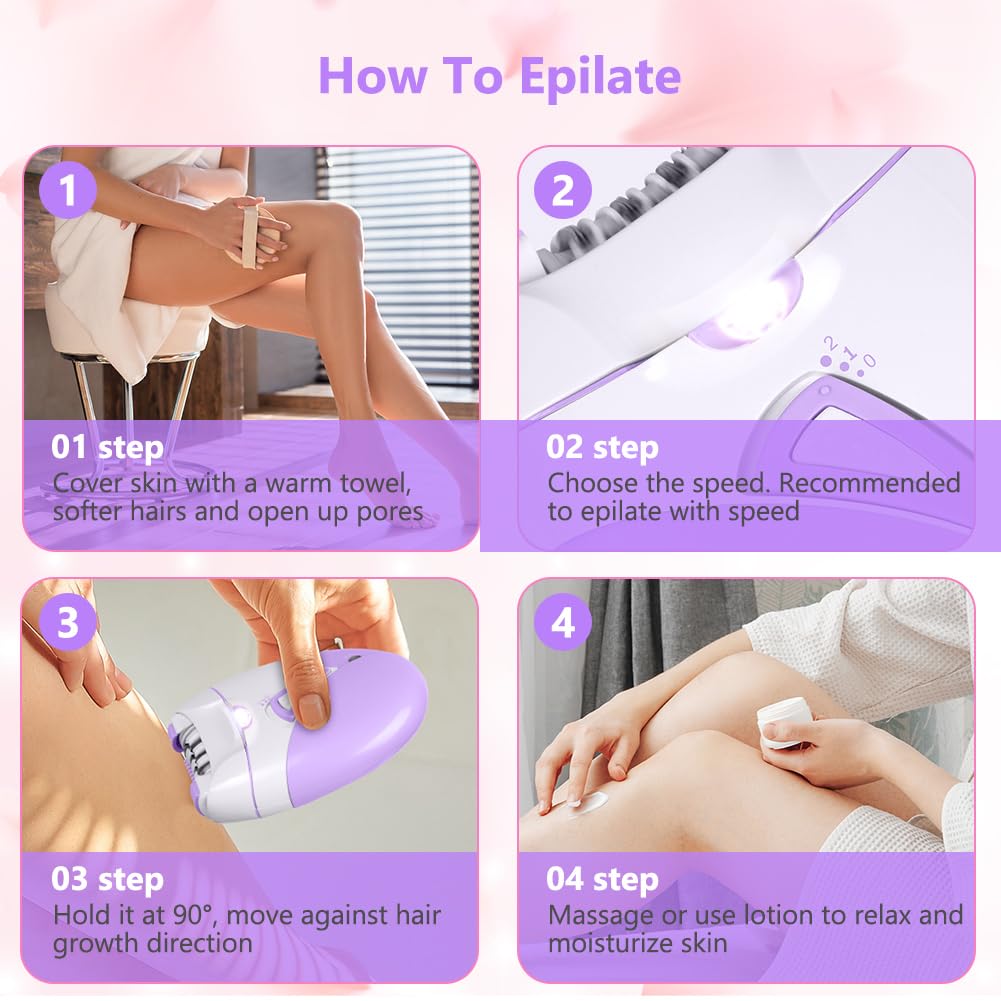 How To Epilate

1

01 step
Cover skin with a warm towel, softer hairs and open up pores

2

2 1 0

02 step
Choose the speed. Recommended to epilate with speed

3

03 step
Hold it at 90°, move against hair growth direction

4

04 step
Massage or use lotion to relax and moisturize skin