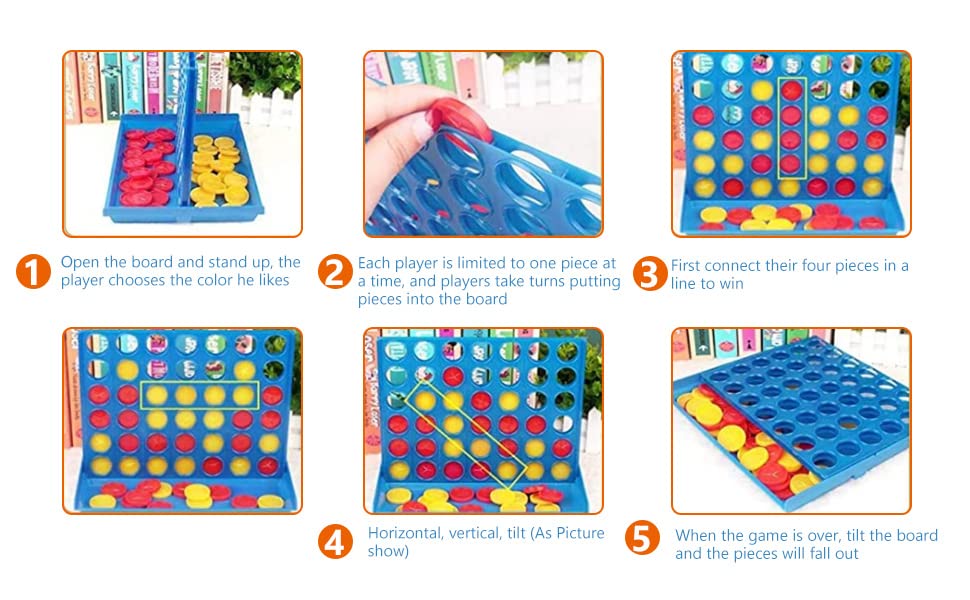 1 Open the board and stand up, the player chooses the color he likes

2 Each player is limited to one piece at a time, and players take turns putting pieces into the board

3 First connect their four pieces in a line to win

4 Horizontal, vertical, tilt (As Picture show)

5 When the game is over, tilt the board and the pieces will fall out