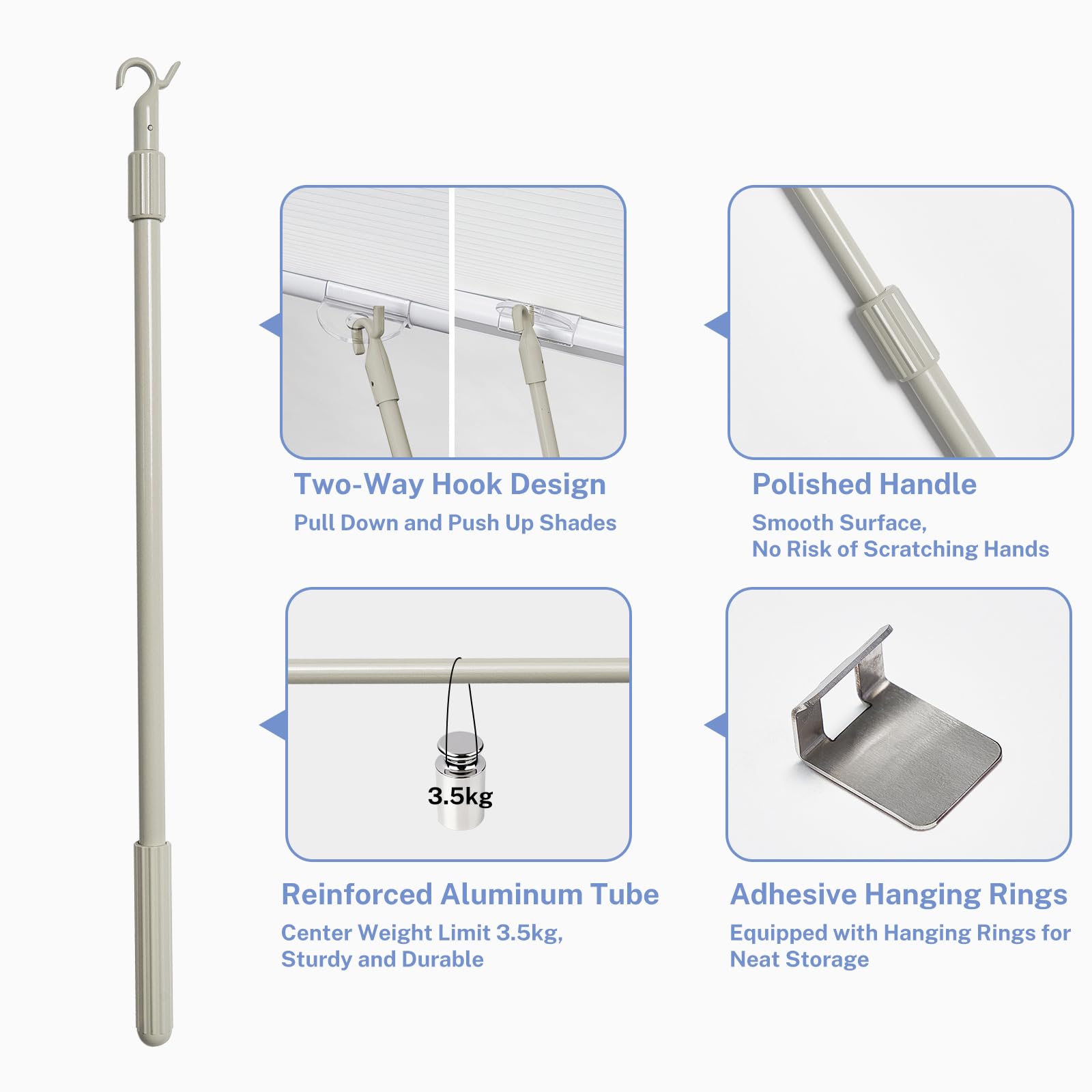 Two-Way Hook Design
Pull Down and Push Up Shades

Polished Handle
Smooth Surface,
No Risk of Scratching Hands

3.5kg

Reinforced Aluminum Tube
Center Weight Limit 3.5kg,
Sturdy and Durable

Adhesive Hanging Rings
Equipped with Hanging Rings for
Neat Storage