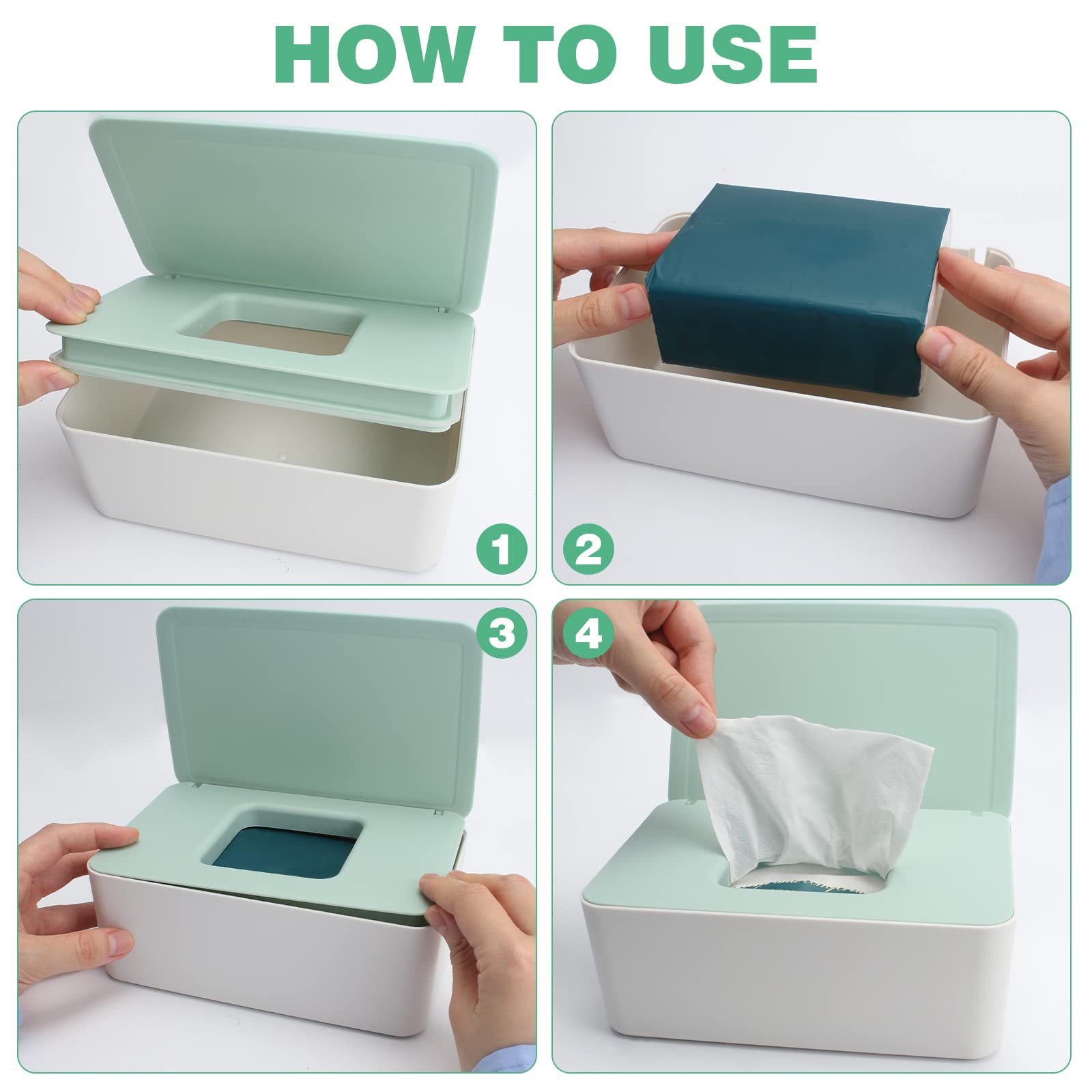 HOW TO USE

1

2

3

4