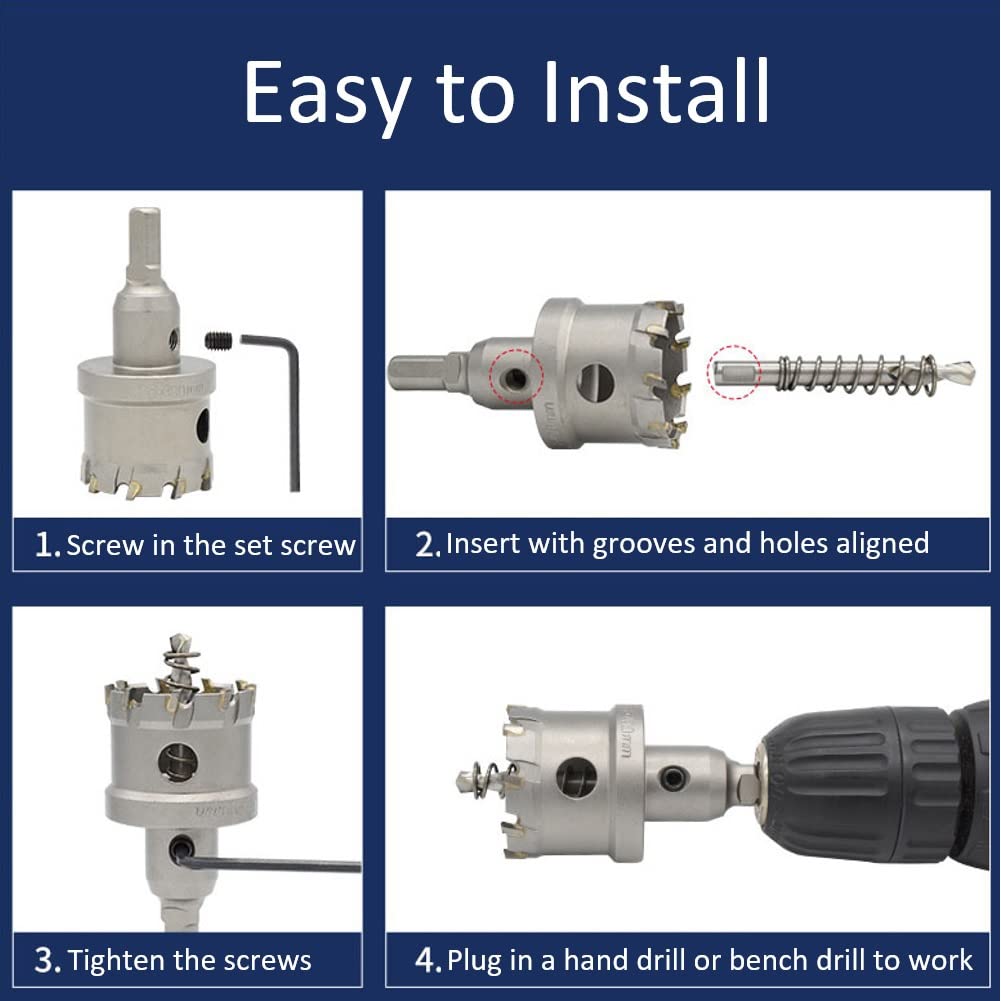 Easy to Install

1. Screw in the set screw

2. Insert with grooves and holes aligned

3. Tighten the screws

4. Plug in a hand drill or bench drill to work