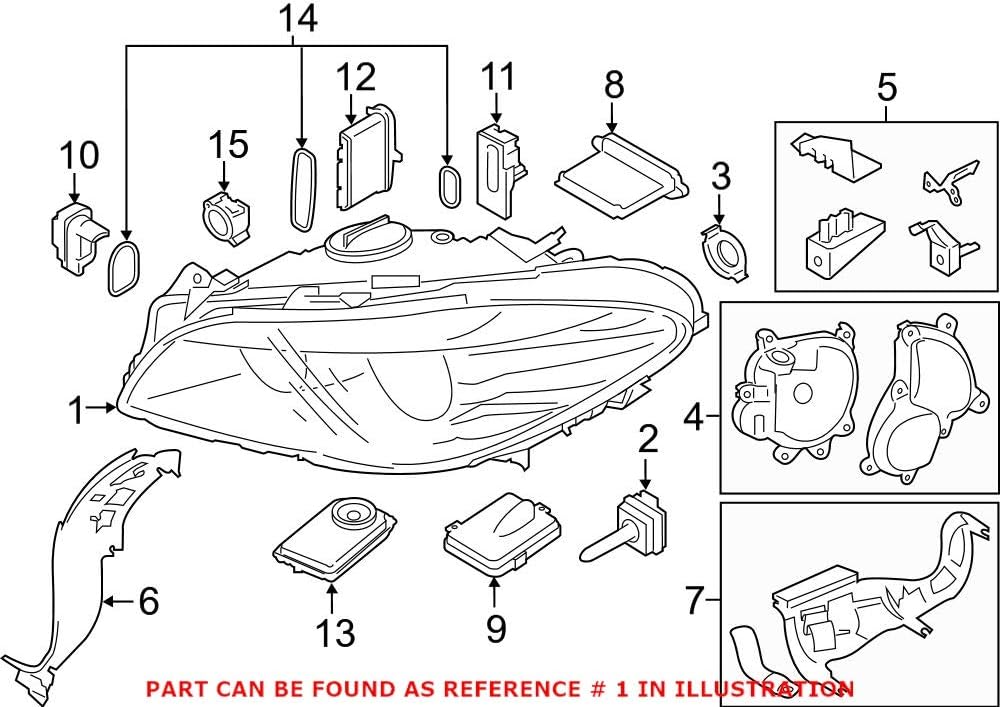 14
12
11
8
5
10
15
3
1
4
2
6
13
9
7
PART CAN BE FOUND AS REFERENCE # 1 IN ILLUSTRATION