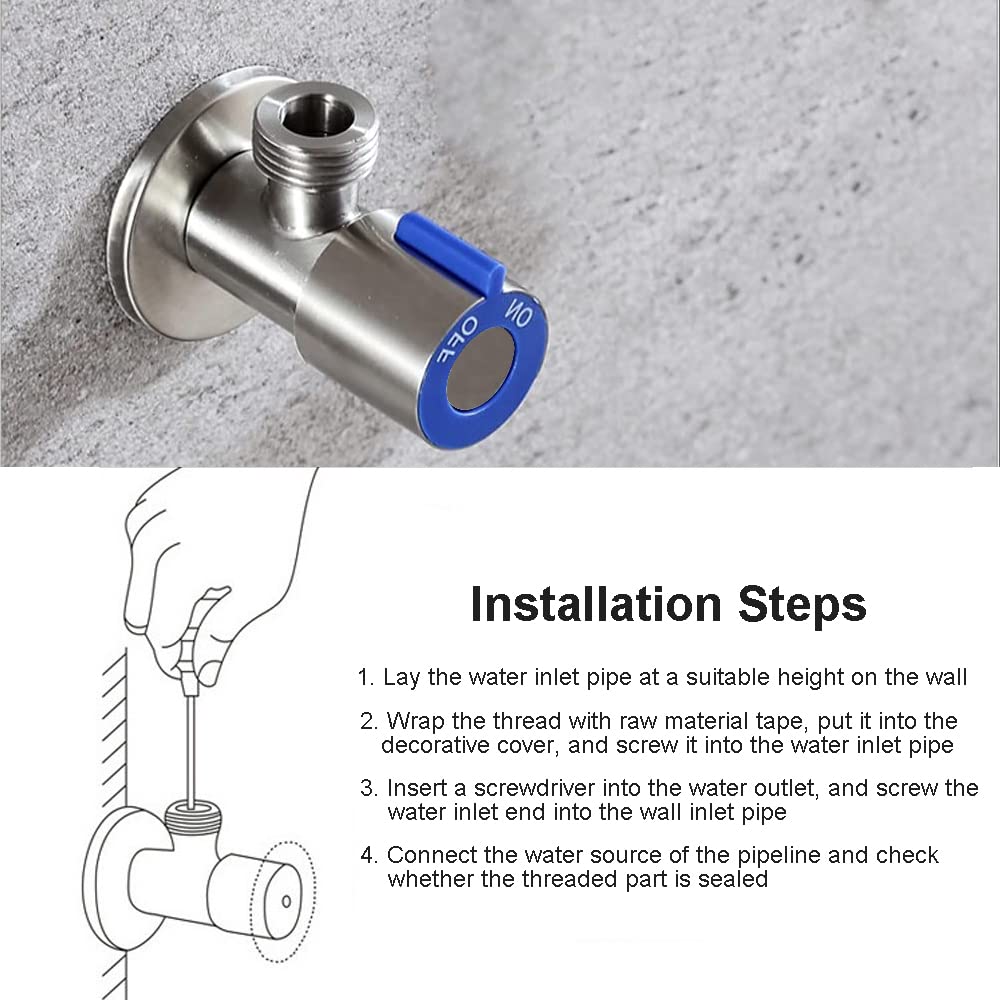 ON
OFF

Installation Steps

1. Lay the water inlet pipe at a suitable height on the wall

2. Wrap the thread with raw material tape, put it into the decorative cover, and screw it into the water inlet pipe

3. Insert a screwdriver into the water outlet, and screw the water inlet end into the wall inlet pipe

4. Connect the water source of the pipeline and check whether the threaded part is sealed