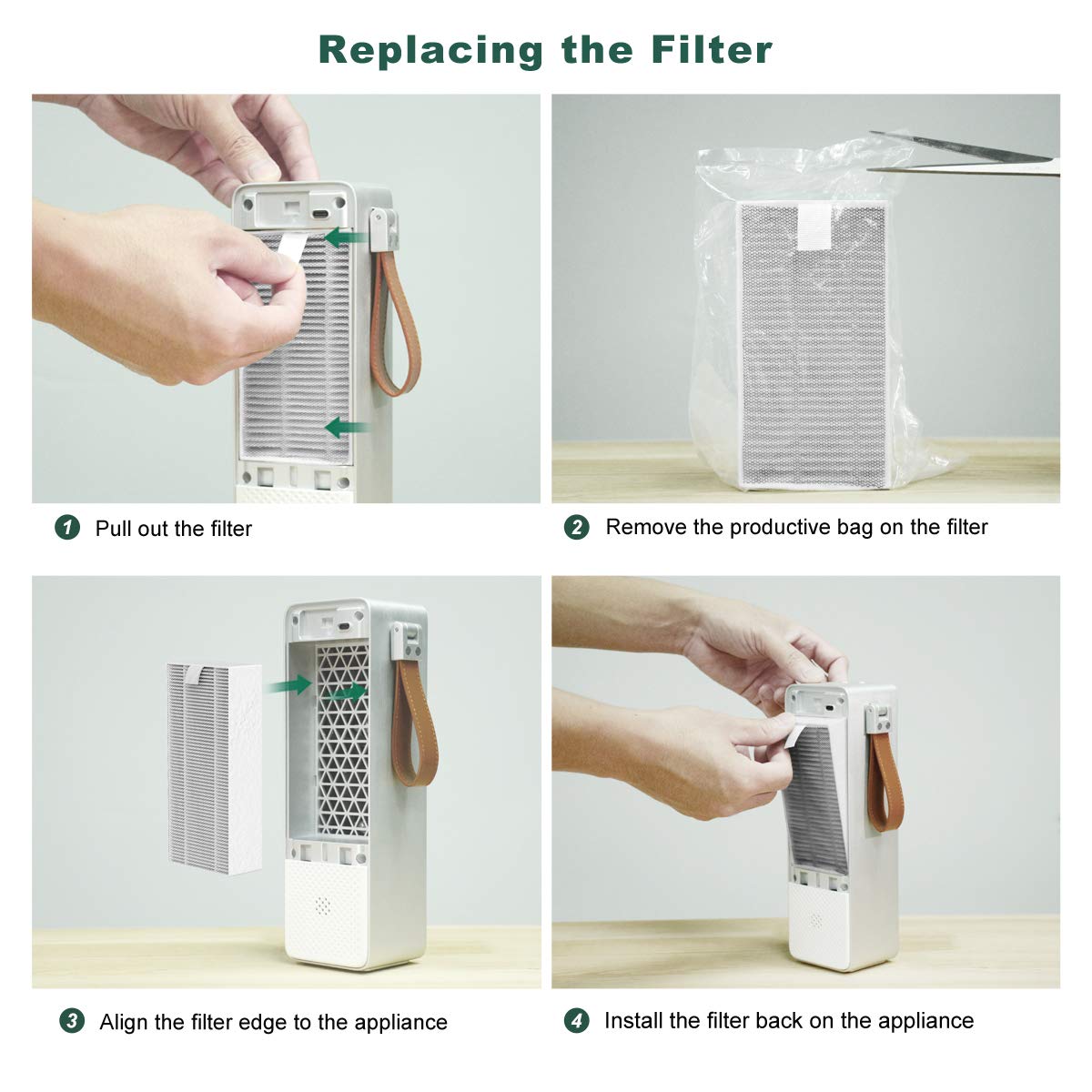 Replacing the Filter

1 Pull out the filter

2 Remove the productive bag on the filter

3 Align the filter edge to the appliance

4 Install the filter back on the appliance