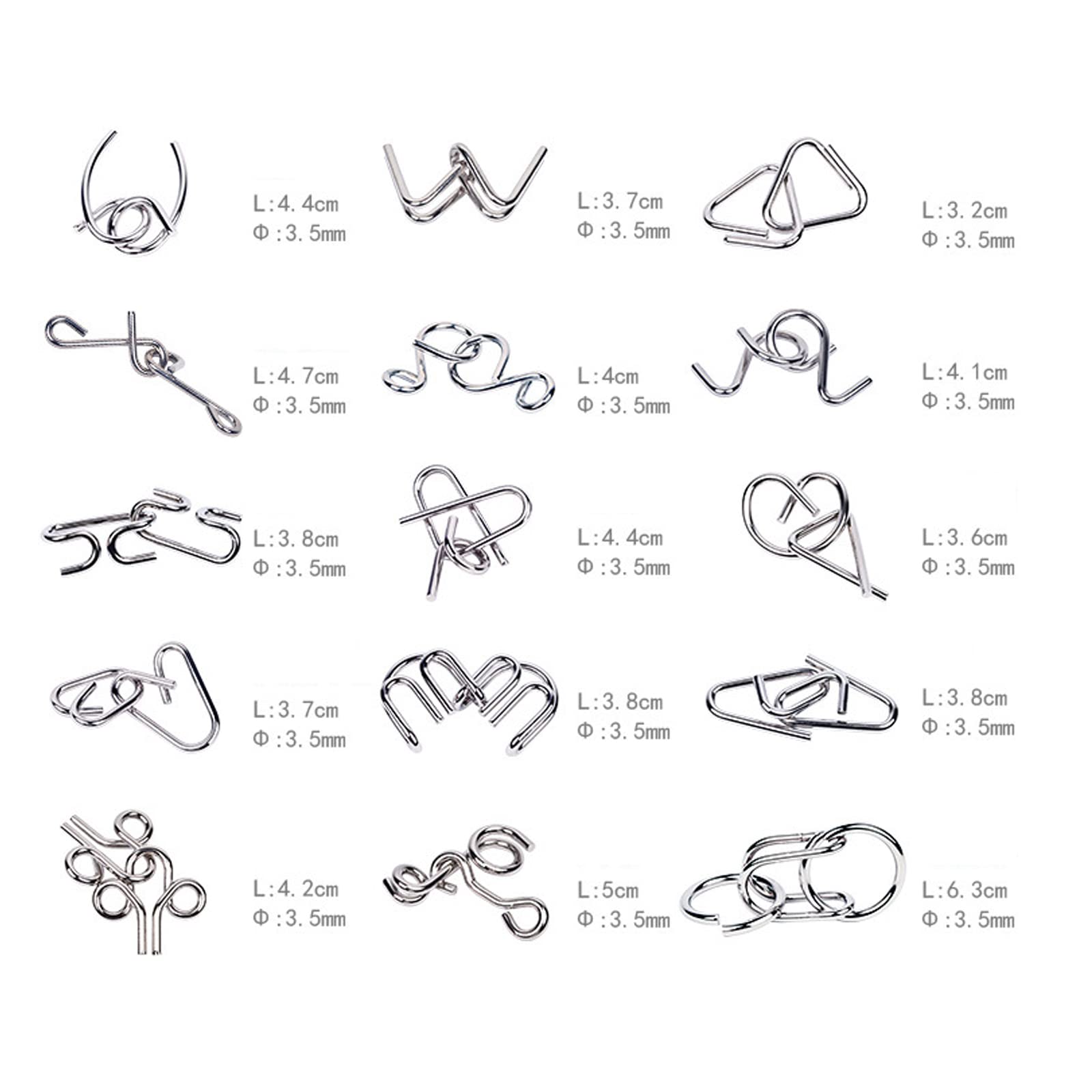 L:4.4cm
Φ:3.5mm

L:3.7cm
Φ:3.5mm

L:3.2cm
Φ:3.5mm

L:4.7cm
Φ:3.5mm

L:4cm
Φ:3.5mm

L:4.1cm
Φ:3.5mm

L:3.8cm
Φ:3.5mm

L:4.4cm
Φ:3.5mm

L:3.6cm
Φ:3.5mm

L:3.7cm
Φ:3.5mm

L:3.8cm
Φ:3.5mm

L:3.8cm
Φ:3.5mm

L:4.2cm
Φ:3.5mm

L:5cm
Φ:3.5mm

L:6.3cm
Φ:3.5mm