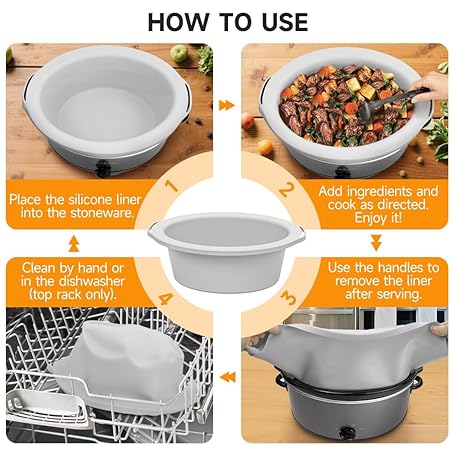 HOW TO USE

1

Place the silicone liner into the stoneware.

2

Add ingredients and cook as directed. Enjoy it!

3

Use the handles to remove the liner after serving.

4

Clean by hand or in the dishwasher (top rack only).