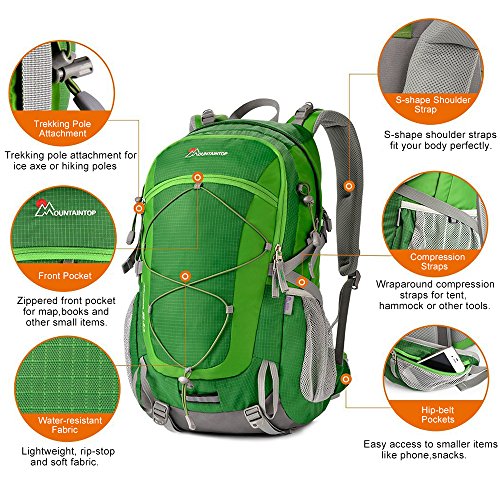 Trekking Pole Attachment

Trekking pole attachment for ice axe or hiking poles

MOUNTAINTOP

Front Pocket

Zippered front pocket for map,books and other small items.

Water-resistant Fabric

Lightweight, rip-stop and soft fabric.

MOUNTAINTOP

S-shape Shoulder Strap

S-shape shoulder straps fit your body perfectly.

Compression Straps

Wraparound compression straps for tent, hammock or other tools.

Hip-belt Pockets

Easy access to smaller items like phone,snacks.