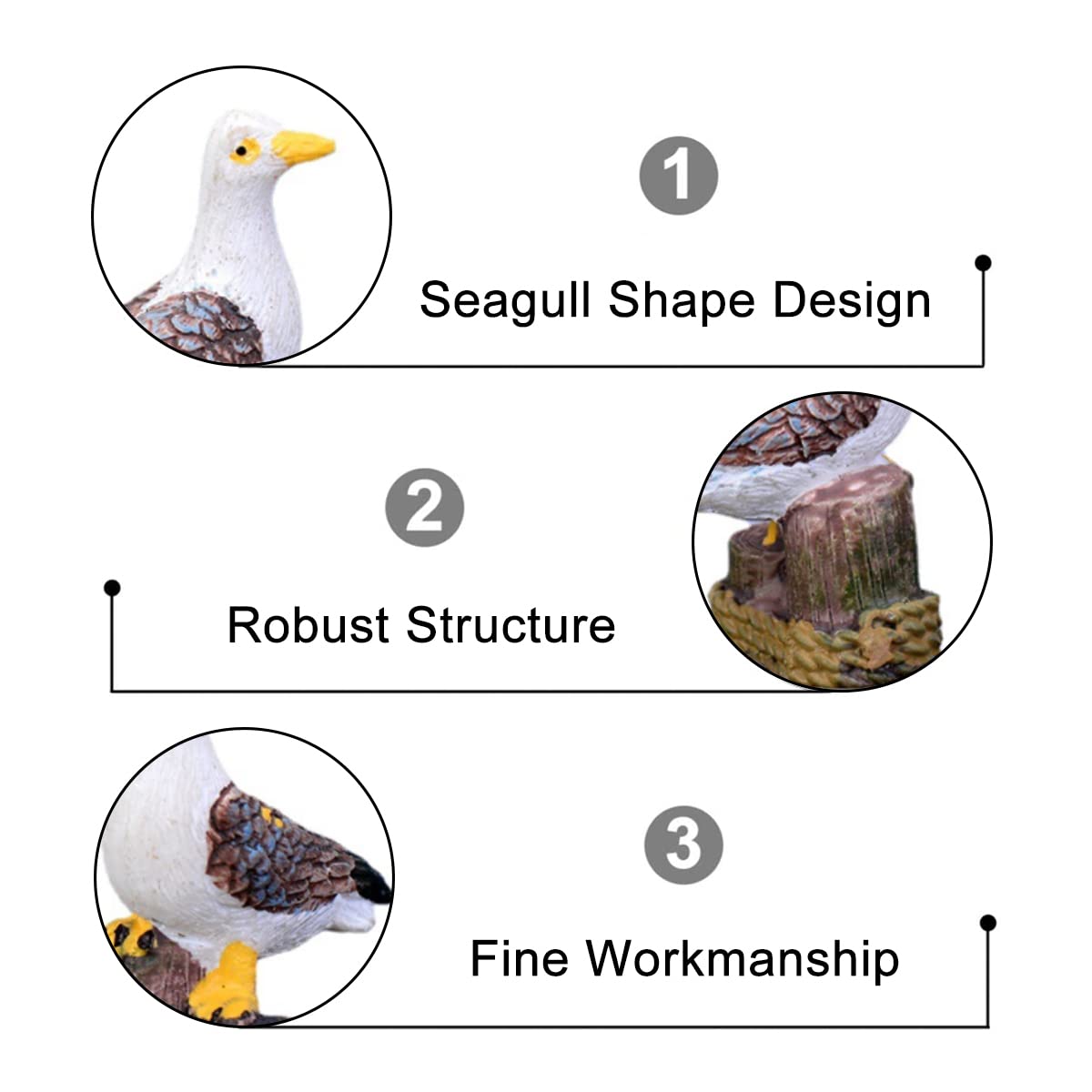 1

Seagull Shape Design

2

Robust Structure

3

Fine Workmanship