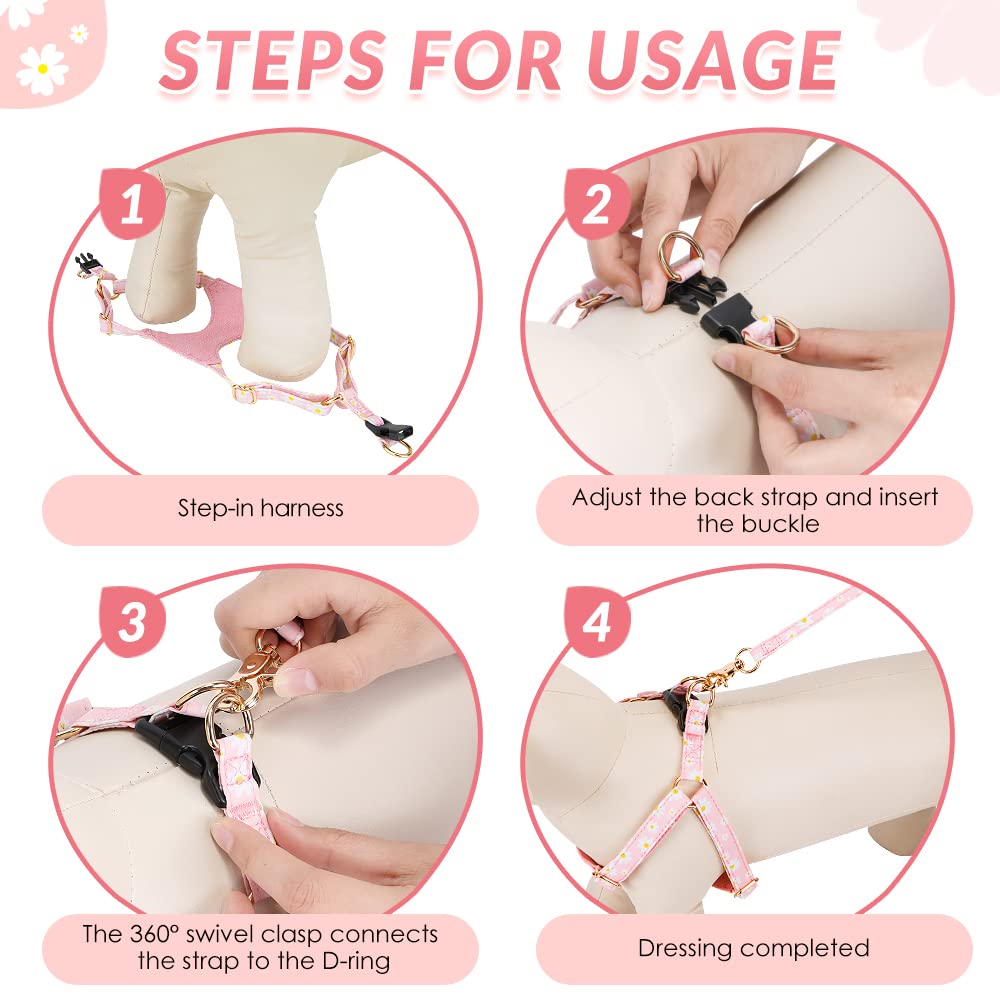 STEPS FOR USAGE

1

Step-in harness

2

Adjust the back strap and insert the buckle

3

The 360° swivel clasp connects the strap to the D-ring

4

Dressing completed