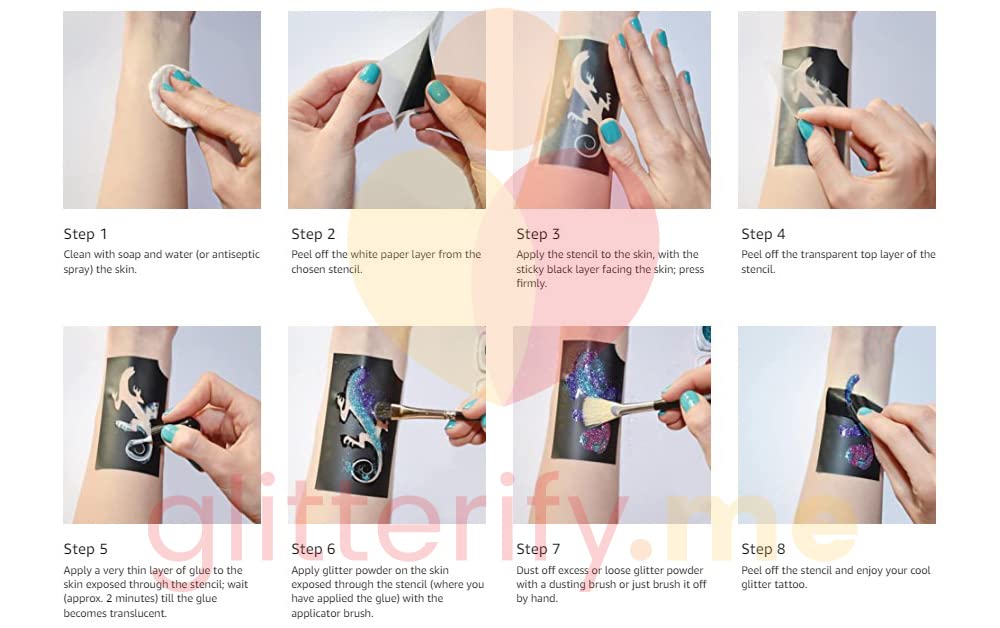 Step 1
Clean with soap and water (or antiseptic spray) the skin.

Step 2
Peel off the white paper layer from the chosen stencil.

Step 3
Apply the stencil to the skin, with the sticky black layer facing the skin; press firmly.

Step 4
Peel off the transparent top layer of the stencil.

Step 5
Apply a very thin layer of glue to the skin exposed through the stencil; wait (approx. 2 minutes) till the glue becomes translucent.

Step 6
Apply glitter powder on the skin exposed through the stencil (where you have applied the glue) with the applicator brush.

Step 7
Dust off excess or loose glitter powder with a dusting brush or just brush it off by hand.

Step 8
Peel off the stencil and enjoy your cool glitter tattoo.

glitterify.me