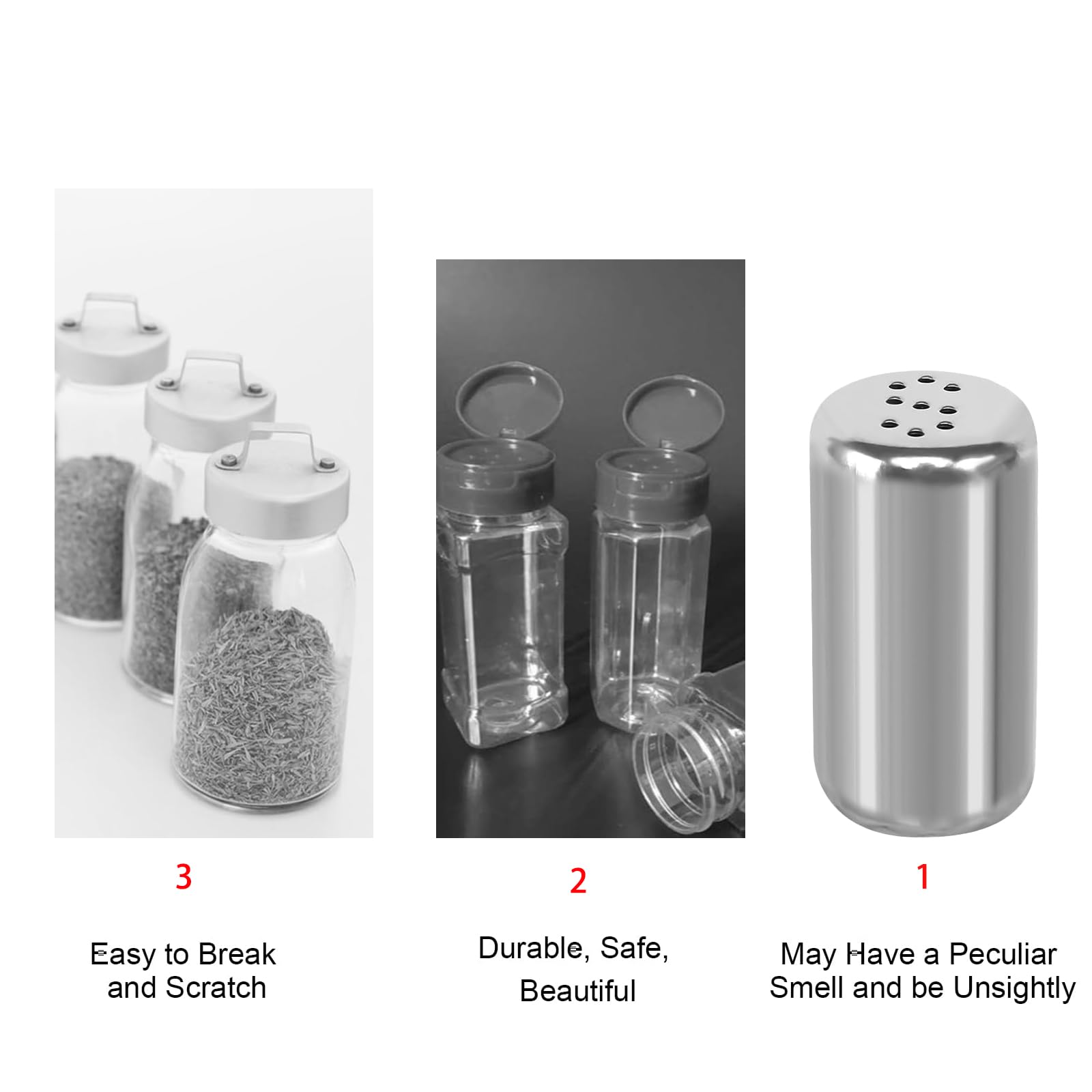 3

Easy to Break and Scratch

2

Durable, Safe, Beautiful

1

May Have a Peculiar Smell and be Unsightly