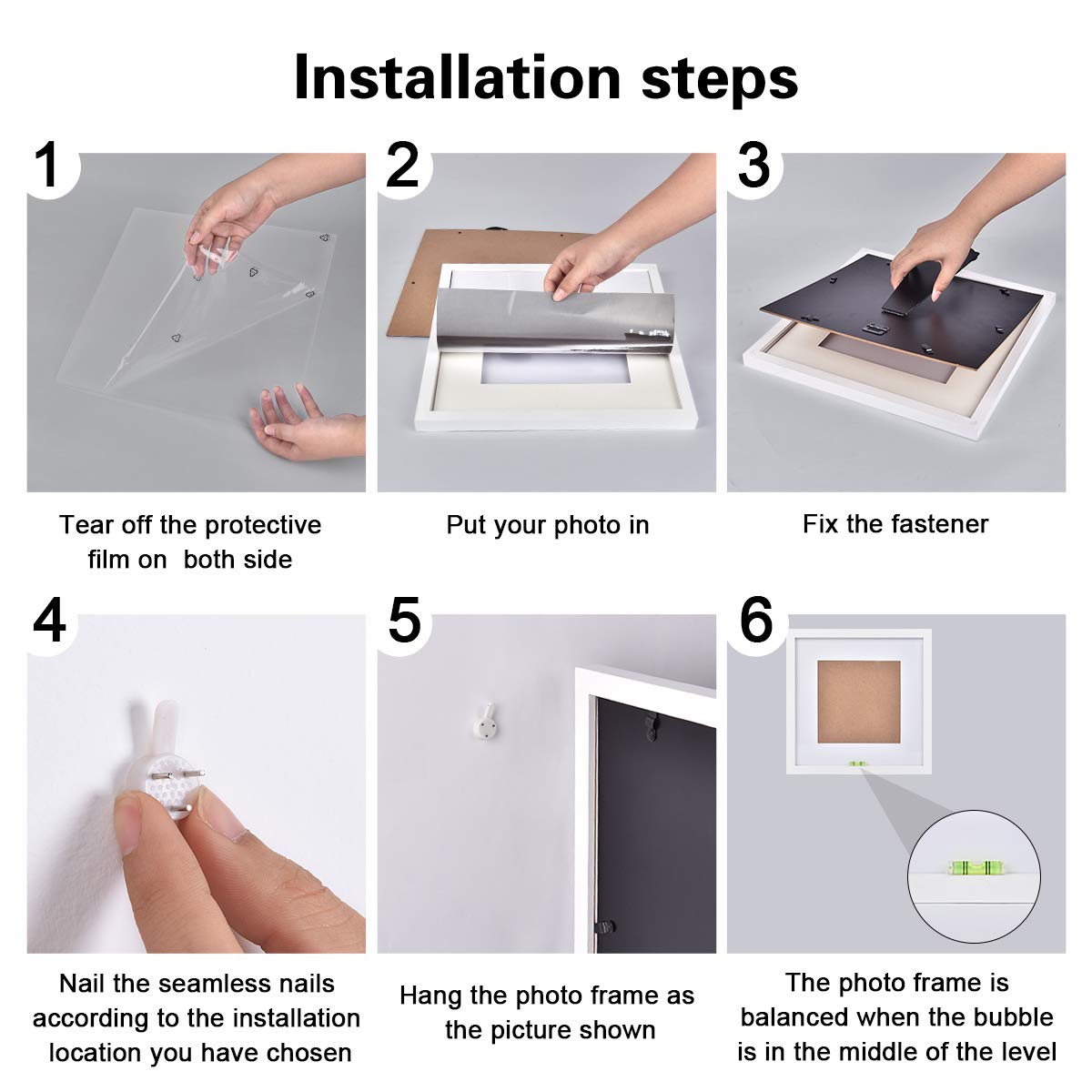 Installation steps

1

Tear off the protective film on both side

2

Put your photo in

3

Fix the fastener

4

Nail the seamless nails according to the installation location you have chosen

5

Hang the photo frame as the picture shown

6

The photo frame is balanced when the bubble is in the middle of the level