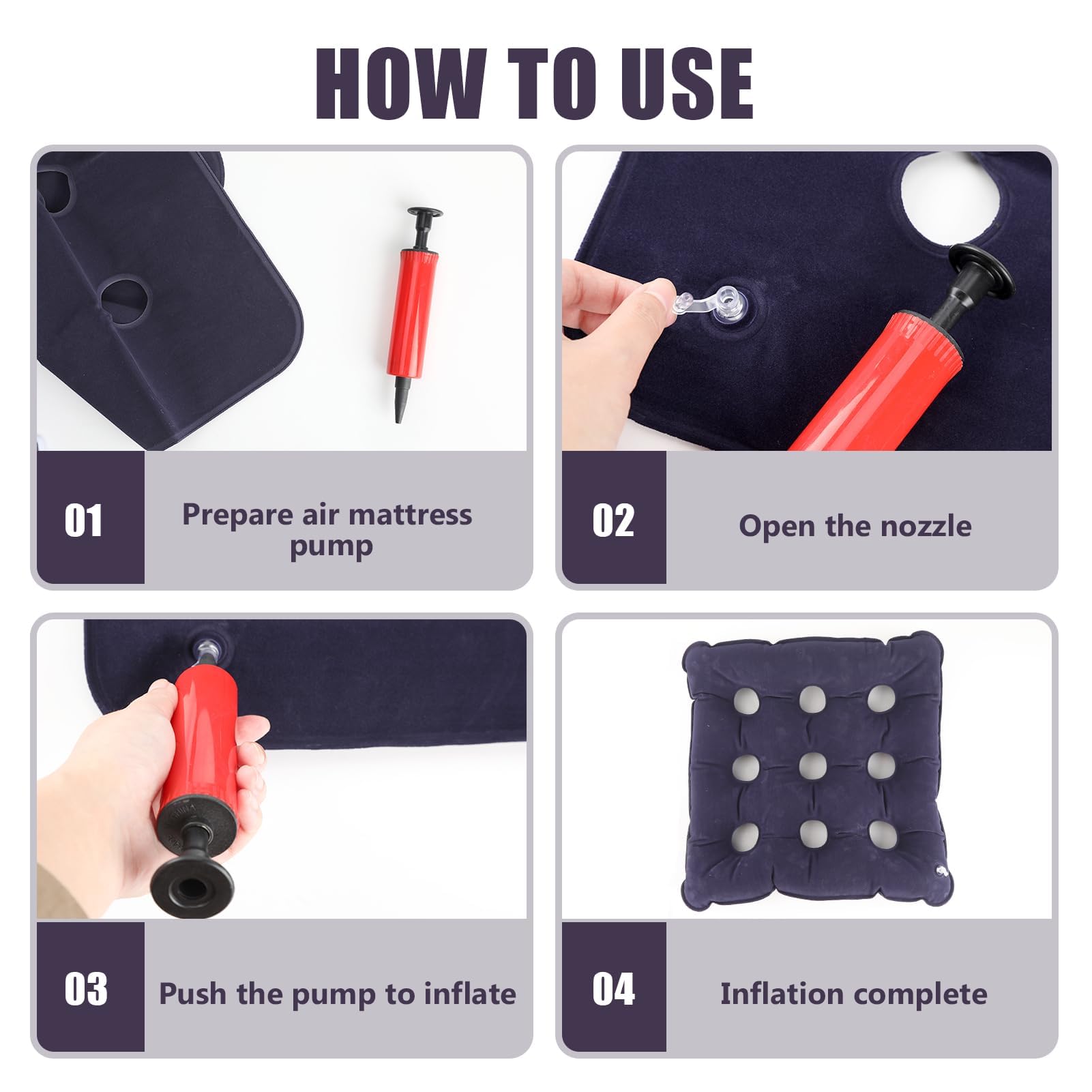 HOW TO USE

01

Prepare air mattress pump

02

Open the nozzle

03

Push the pump to inflate

04

Inflation complete