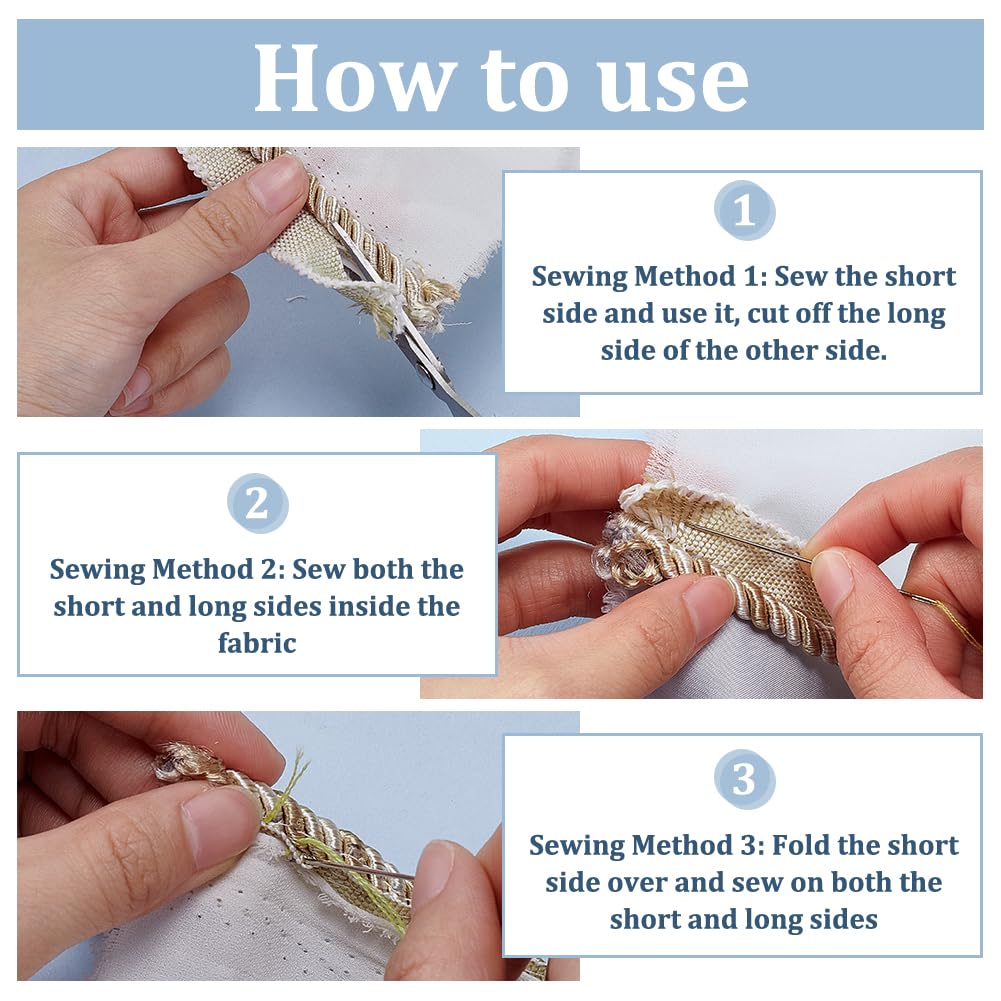 How to use

1

Sewing Method 1: Sew the short side and use it, cut off the long side of the other side.

2

Sewing Method 2: Sew both the short and long sides inside the fabric

3

Sewing Method 3: Fold the short side over and sew on both the short and long sides