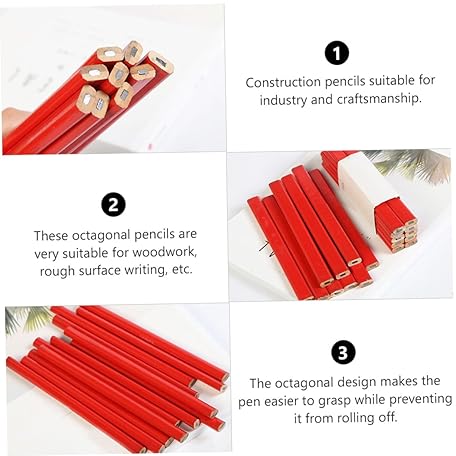 1

Construction pencils suitable for industry and craftsmanship.

2

These octagonal pencils are very suitable for woodwork, rough surface writing, etc.

3

The octagonal design makes the pen easier to grasp while preventing it from rolling off.