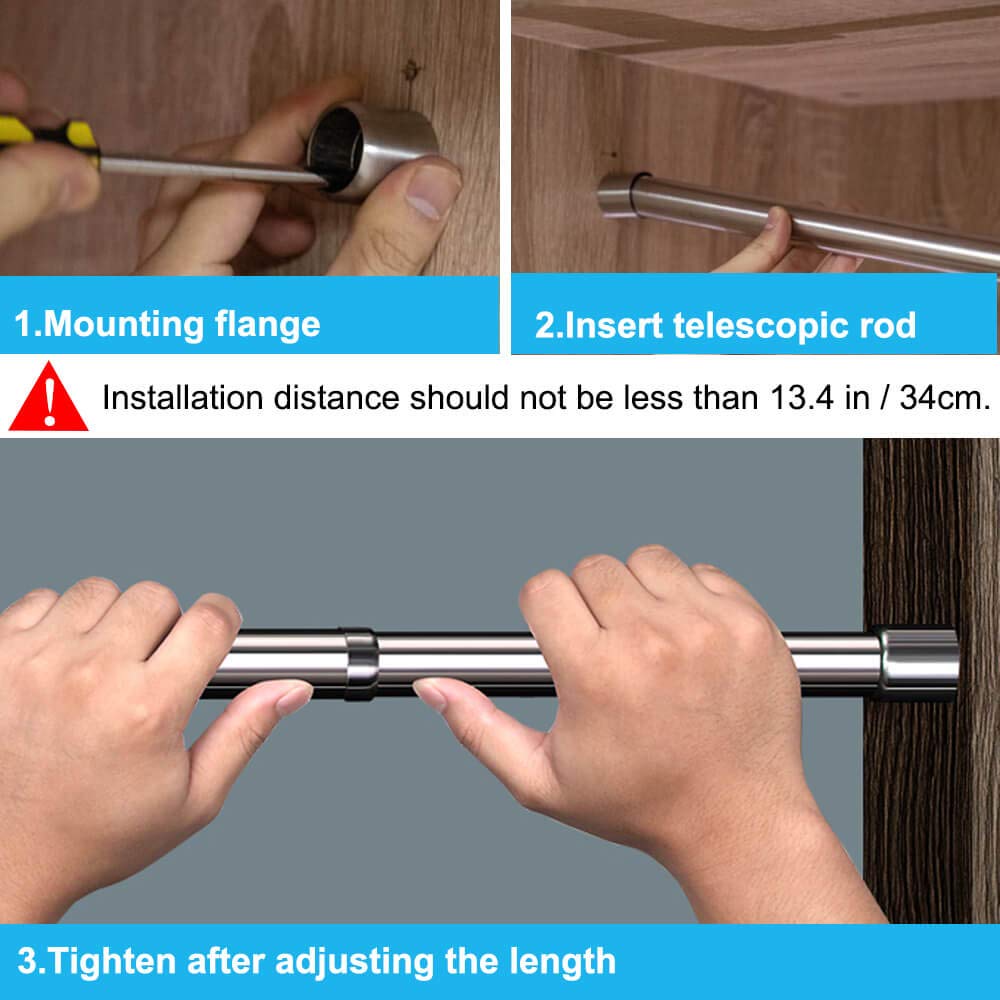 1.Mounting flange

2.Insert telescopic rod

Installation distance should not be less than 13.4 in / 34cm.

3.Tighten after adjusting the length