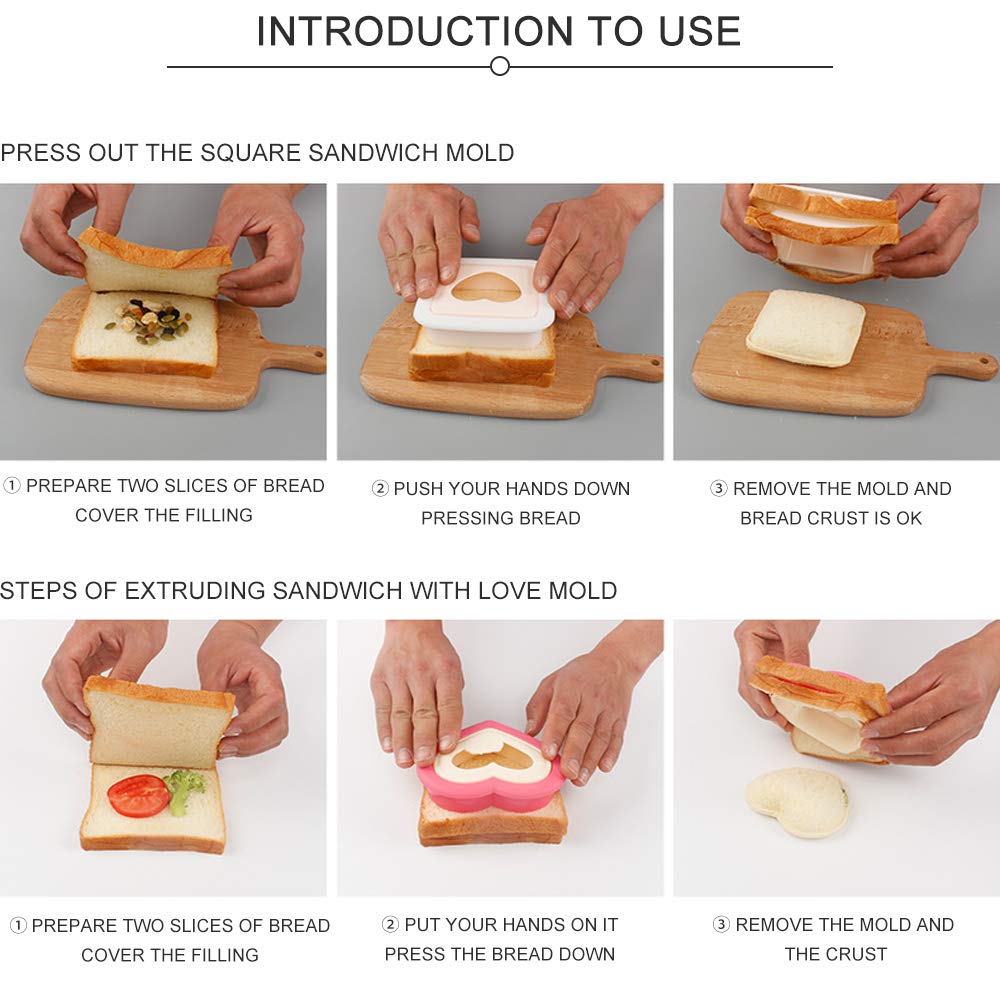 INTRODUCTION TO USE

PRESS OUT THE SQUARE SANDWICH MOLD

① PREPARE TWO SLICES OF BREAD COVER THE FILLING

② PUSH YOUR HANDS DOWN PRESSING BREAD

③ REMOVE THE MOLD AND BREAD CRUST IS OK

STEPS OF EXTRUDING SANDWICH WITH LOVE MOLD

① PREPARE TWO SLICES OF BREAD COVER THE FILLING

② PUT YOUR HANDS ON IT PRESS THE BREAD DOWN

③ REMOVE THE MOLD AND THE CRUST