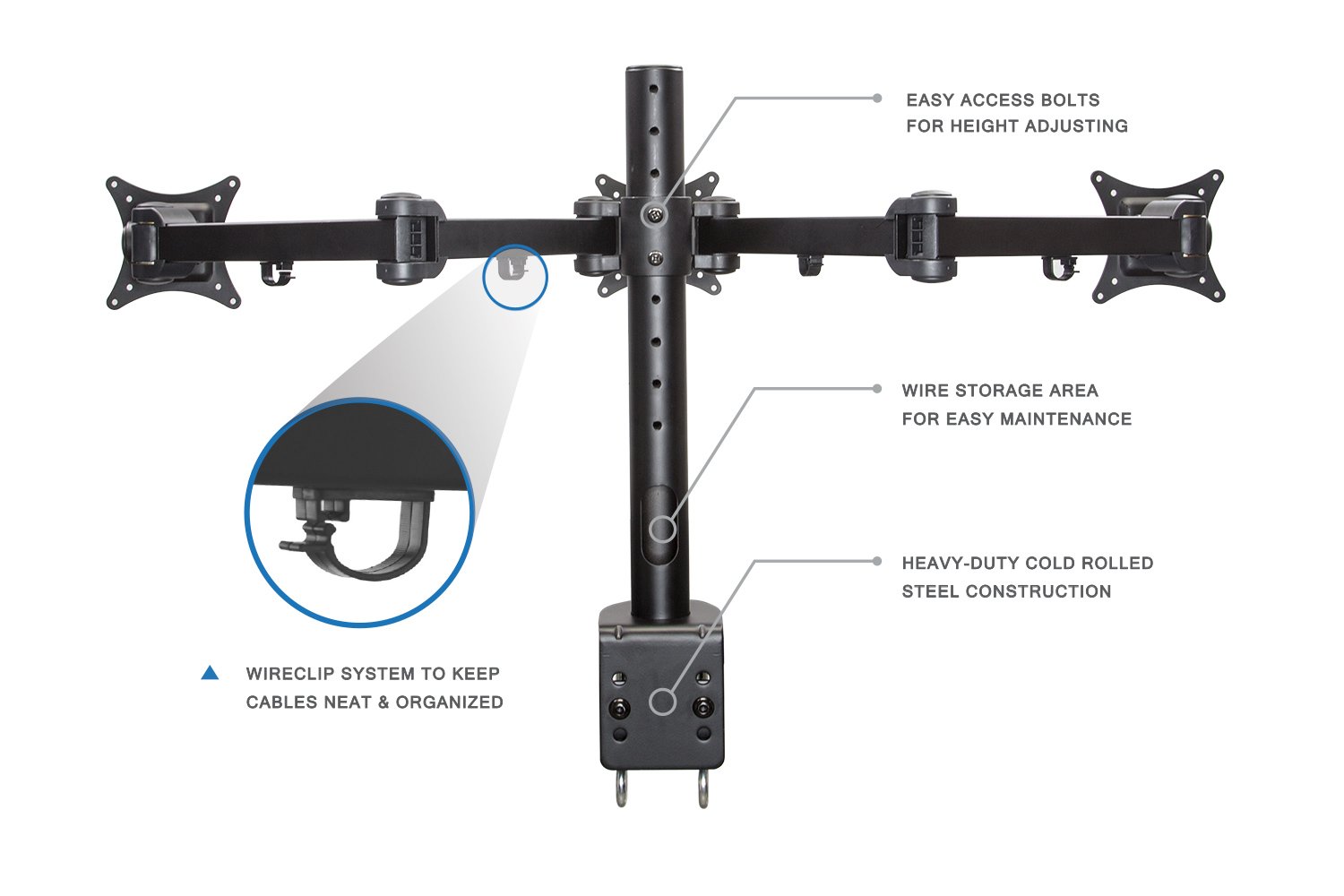 EASY ACCESS BOLTS
FOR HEIGHT ADJUSTING

WIRE STORAGE AREA
FOR EASY MAINTENANCE

HEAVY-DUTY COLD ROLLED
STEEL CONSTRUCTION

WIRECLIP SYSTEM TO KEEP
CABLES NEAT & ORGANIZED