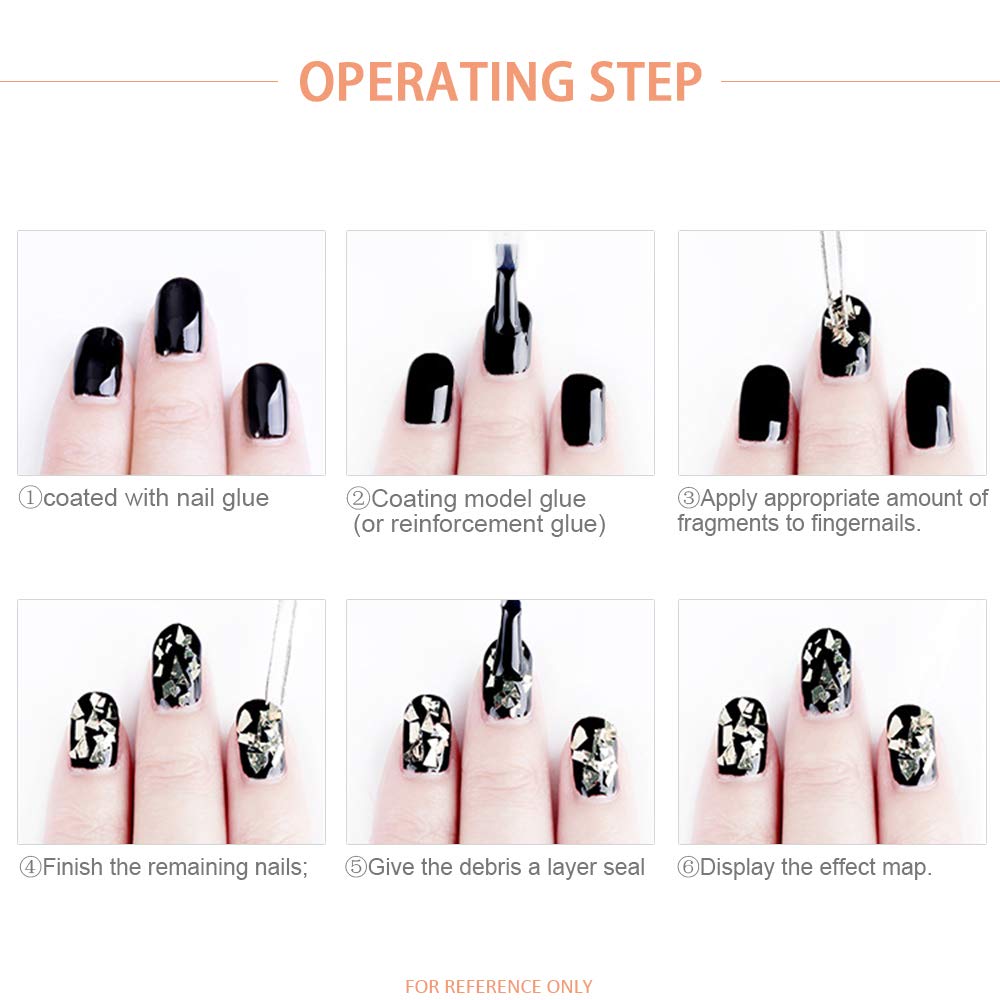 OPERATING STEP

①coated with nail glue

②Coating model glue (or reinforcement glue)

③Apply appropriate amount of fragments to fingernails.

④Finish the remaining nails;

⑤Give the debris a layer seal

⑥Display the effect map.

FOR REFERENCE ONLY