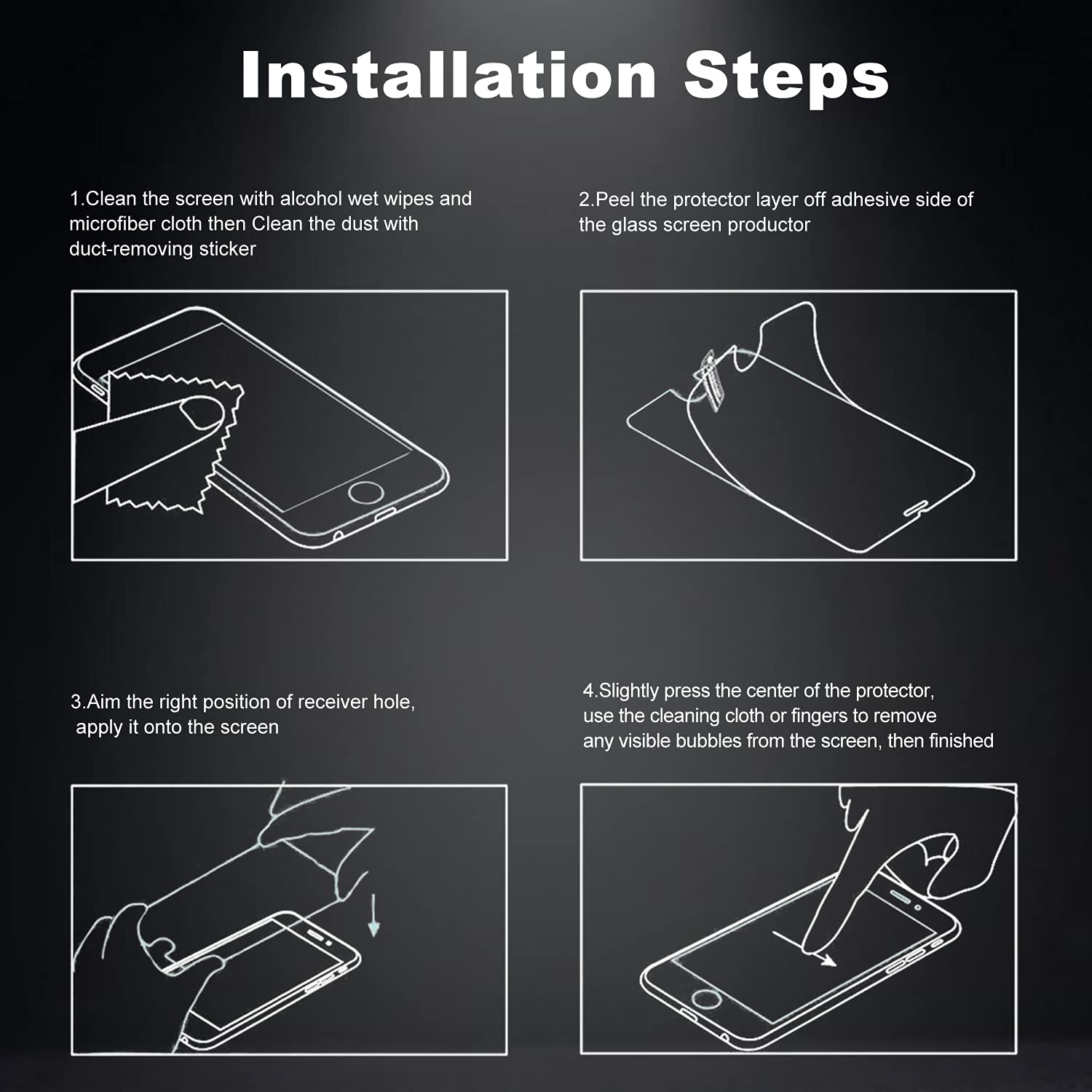 Installation Steps

1.Clean the screen with alcohol wet wipes and microfiber cloth then Clean the dust with duct-removing sticker

2.Peel the protector layer off adhesive side of the glass screen productor

3.Aim the right position of receiver hole, apply it onto the screen

4.Slightly press the center of the protector, use the cleaning cloth or fingers to remove any visible bubbles from the screen, then finished