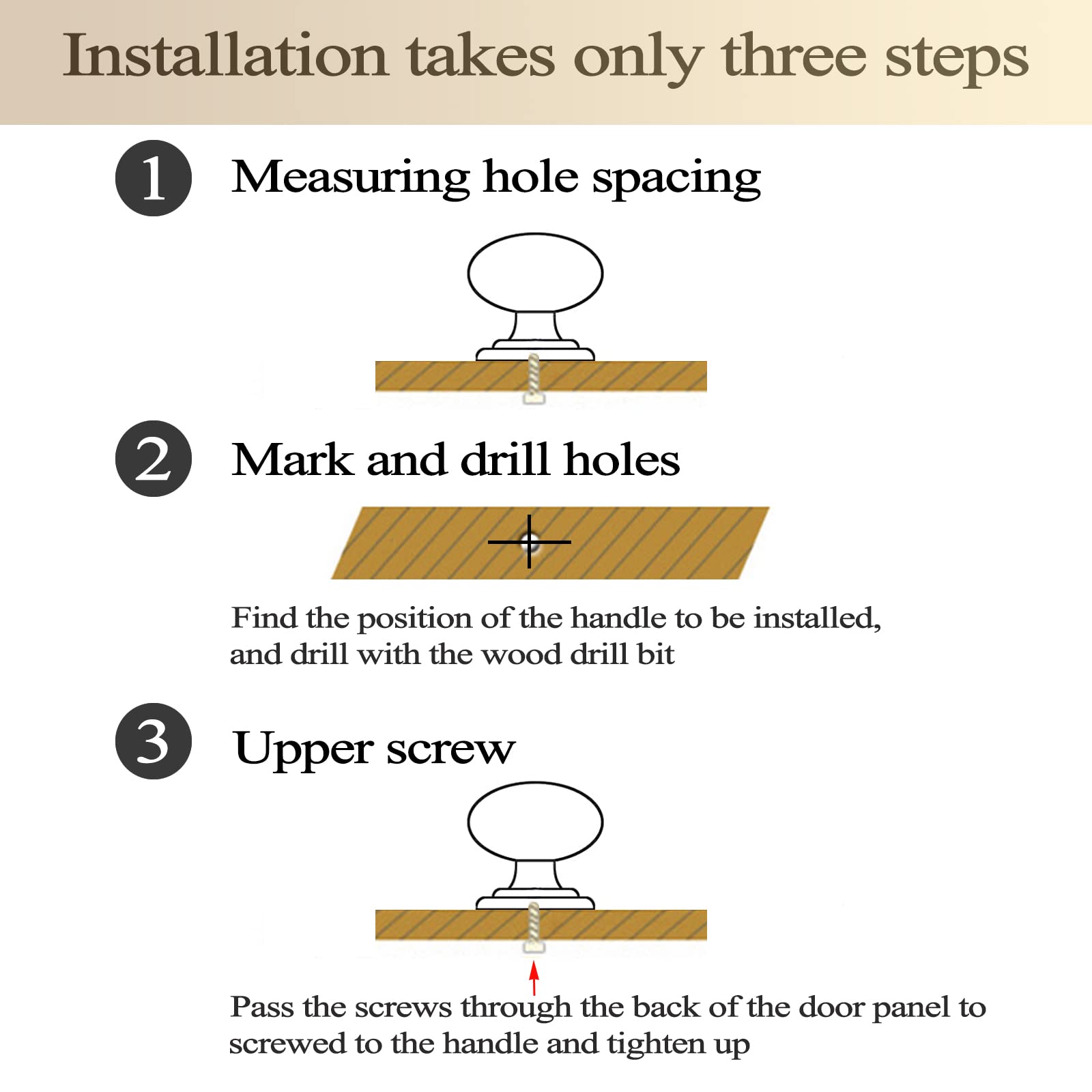 Installation takes only three steps

1 Measuring hole spacing

2 Mark and drill holes

Find the position of the handle to be installed, and drill with the wood drill bit

3 Upper screw

Pass the screws through the back of the door panel to screwed to the handle and tighten up