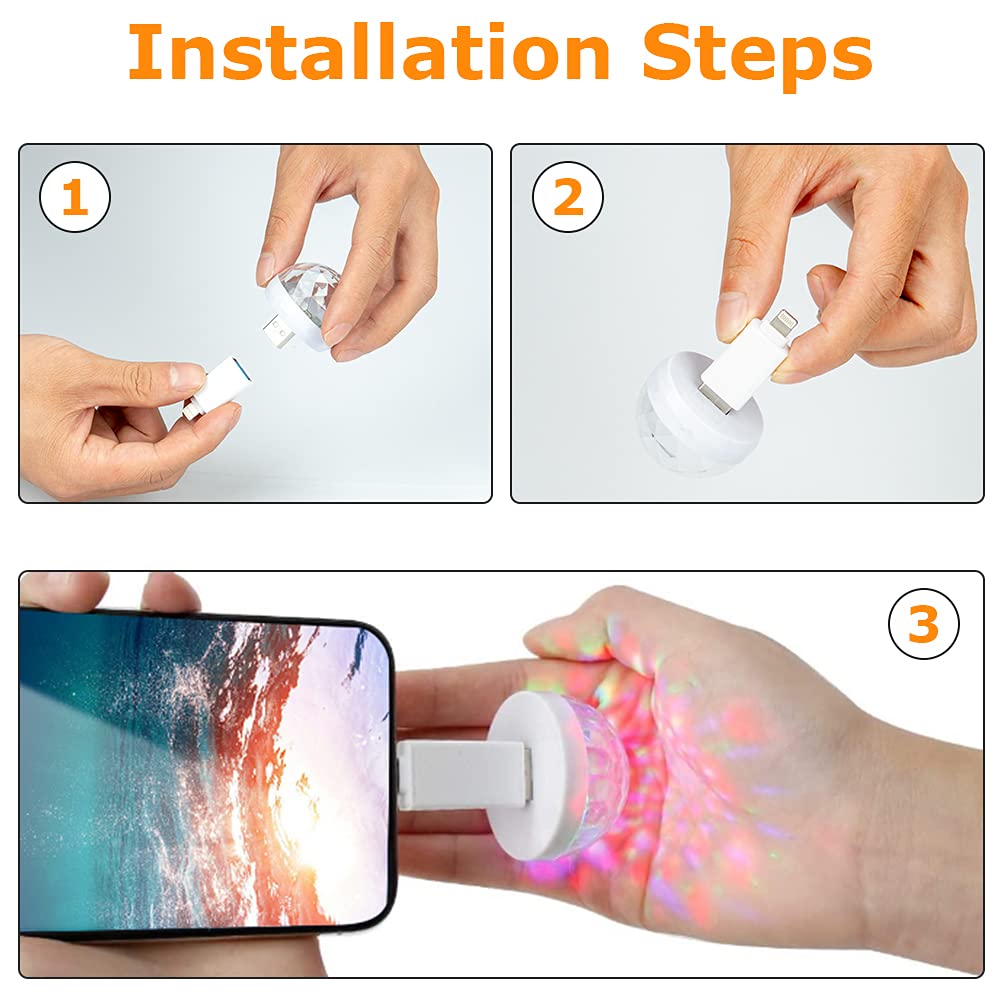 Installation Steps

1

2

3