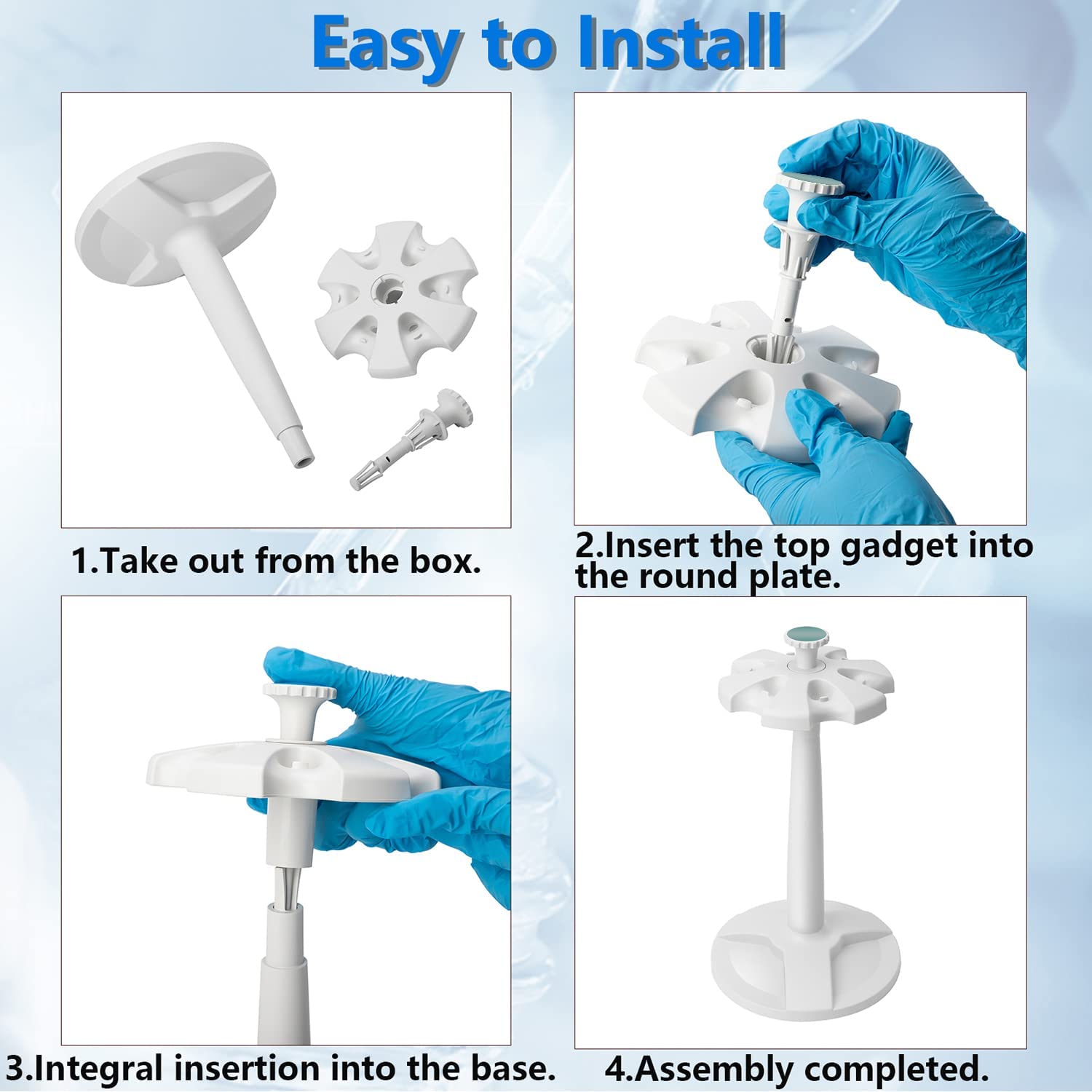 Easy to Install

1.Take out from the box.

2.Insert the top gadget into the round plate.

3.Integral insertion into the base.

4.Assembly completed.