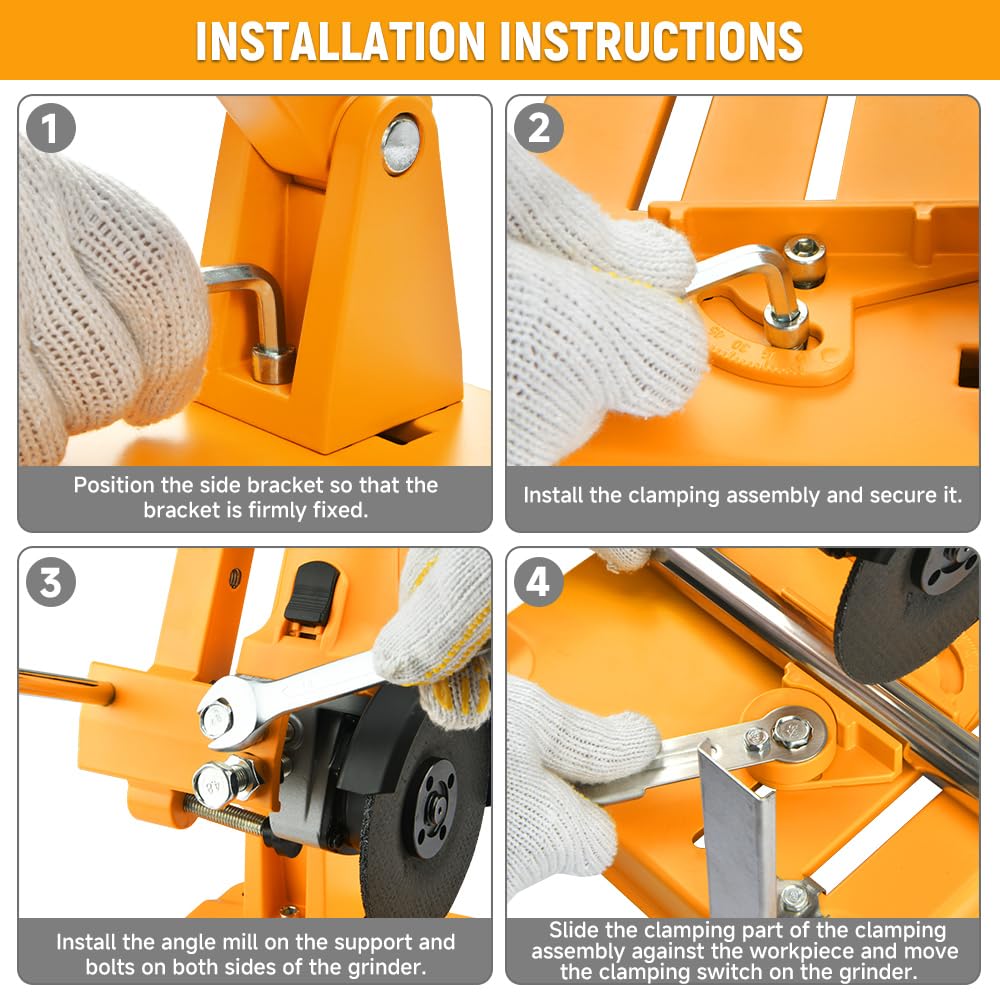 INSTALLATION INSTRUCTIONS

1

Position the side bracket so that the bracket is firmly fixed.

2

Install the clamping assembly and secure it.

3

Install the angle mill on the support and bolts on both sides of the grinder.

4

Slide the clamping part of the clamping assembly against the workpiece and move the clamping switch on the grinder.