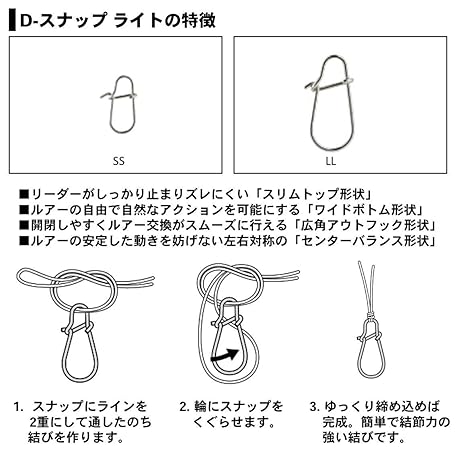 D-スナップ ライトの特徴

SS

LL

■リーダーがしっかり止まりズレにくい「スリムトップ形状」
■ルアーの自由で自然なアクションを可能にする「ワイドボトム形状」
■開閉しやすくルアー交換がスムーズに行える「広角アウトフック形状」
■ルアーの安定した動きを妨げない左右対称の「センターバランス形状」

1. スナップにラインを2重にして通したのち結びを作ります。

2. 輪にスナップをくぐらせます。

3. ゆっくり締め込めば完成。簡単で結節力の強い結びです。