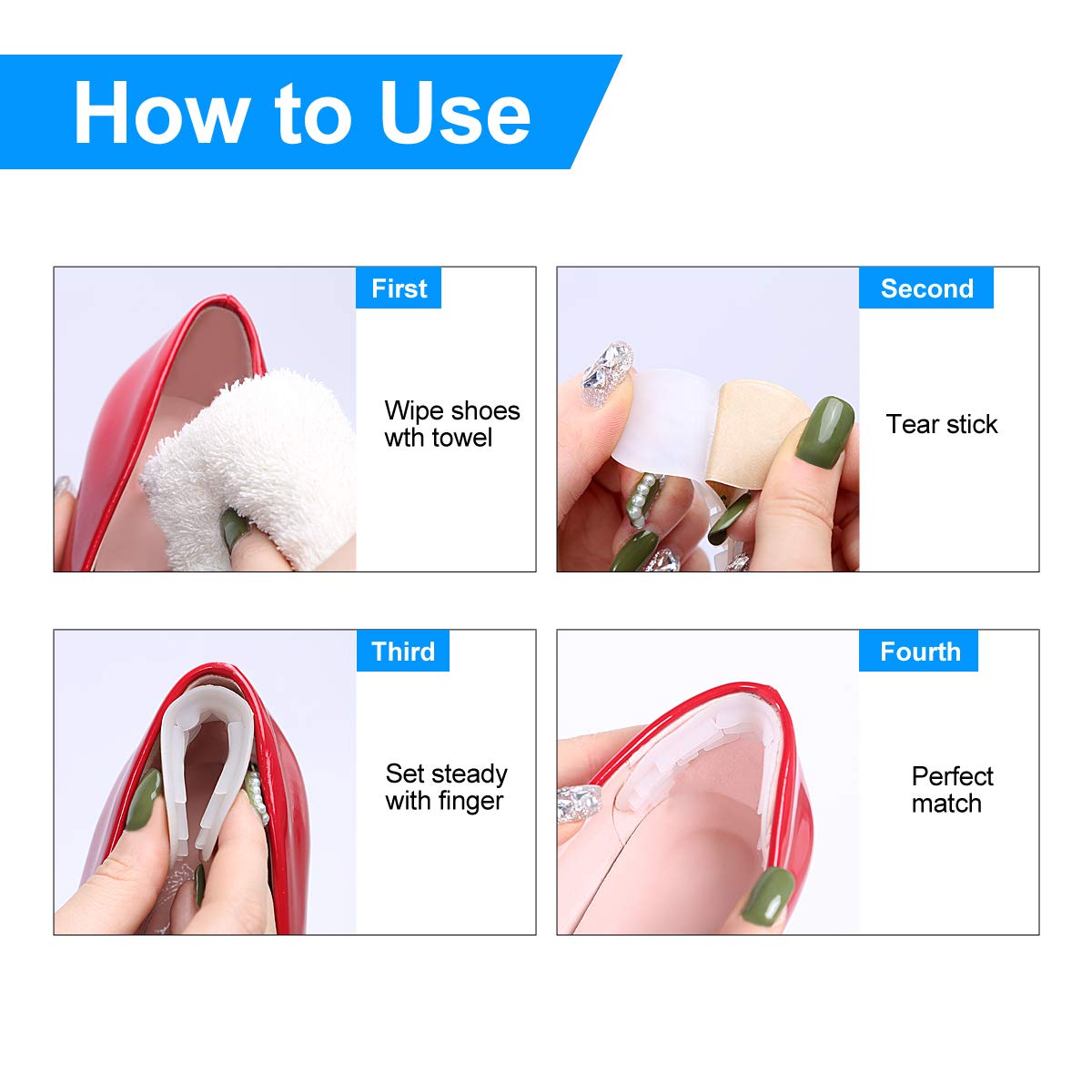 How to Use

First

Wipe shoes wth towel

Second

Tear stick

Third

Set steady with finger

Fourth

Perfect match