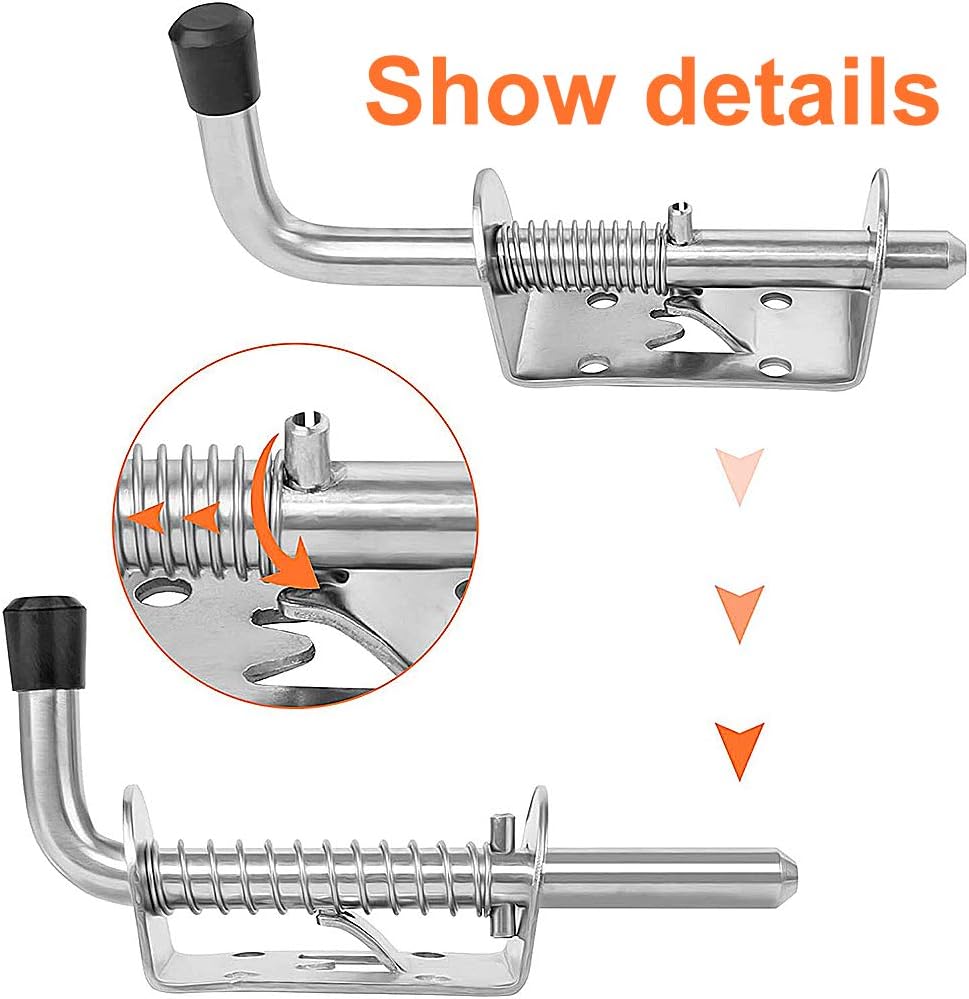 Show details