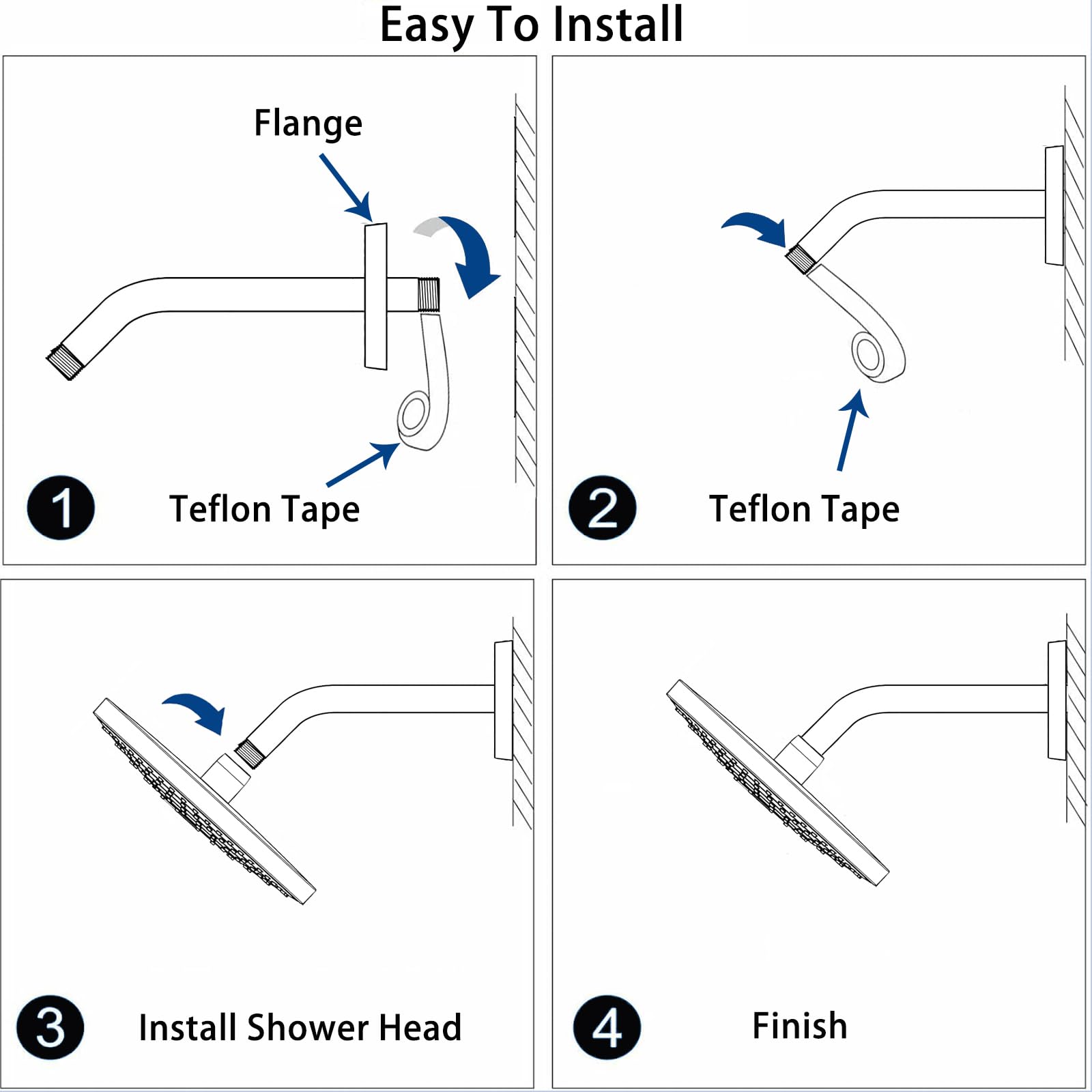 Easy To Install

Flange

1 Teflon Tape

2 Teflon Tape

3 Install Shower Head

4 Finish