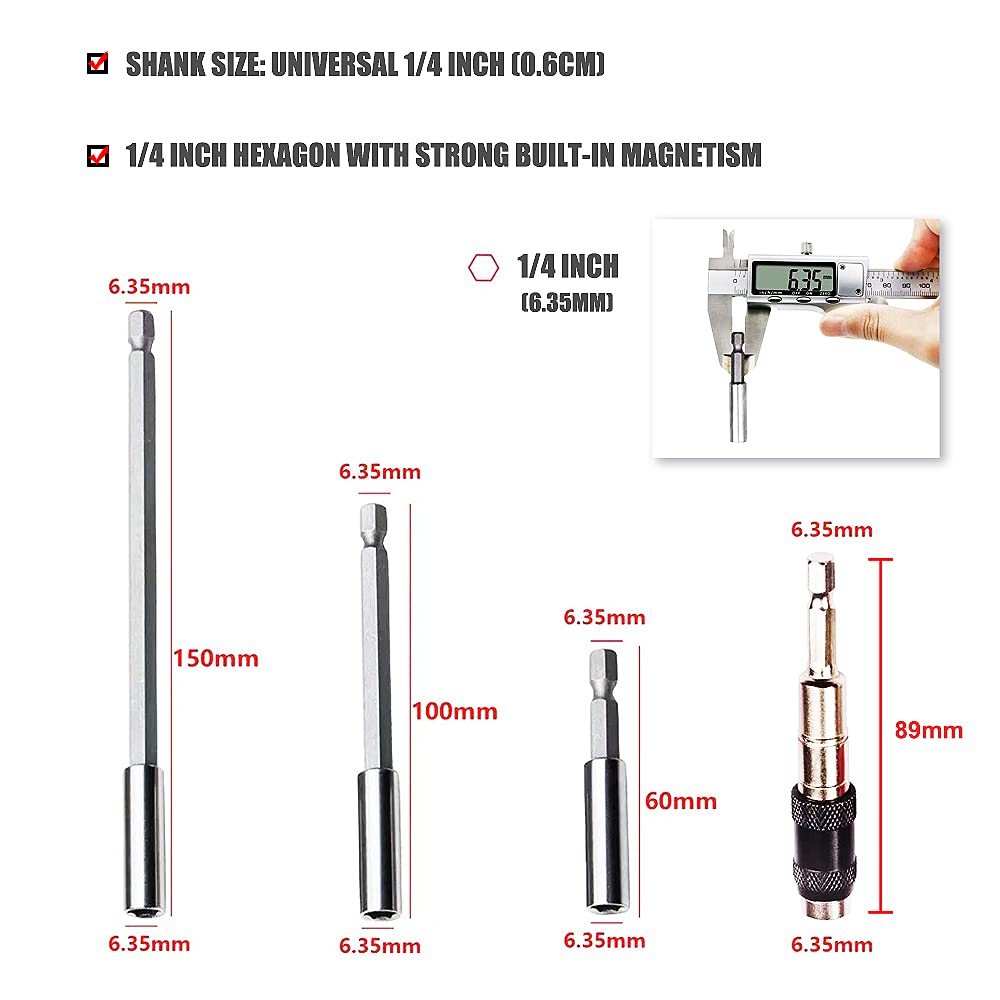 SHANK SIZE: UNIVERSAL 1/4 INCH (0.6CM)

1/4 INCH HEXAGON WITH STRONG BUILT-IN MAGNETISM

1/4 INCH
(6.35MM)

6.35

6.35mm
150mm
6.35mm

6.35mm
100mm
6.35mm

6.35mm
60mm
6.35mm

6.35mm
89mm
6.35mm