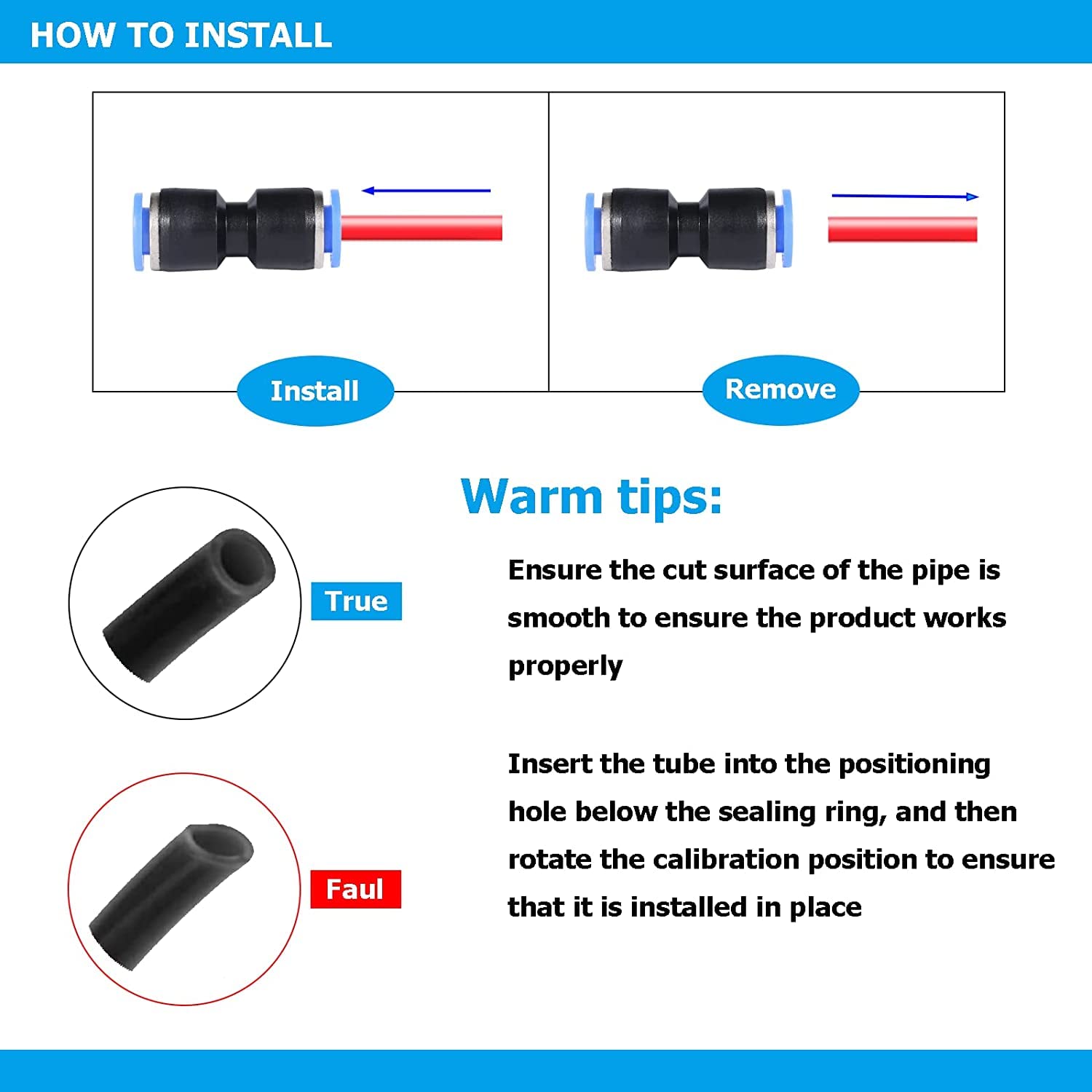 HOW TO INSTALL

Install

Remove

Warm tips:

True

Ensure the cut surface of the pipe is smooth to ensure the product works properly

Faul

Insert the tube into the positioning hole below the sealing ring, and then rotate the calibration position to ensure that it is installed in place