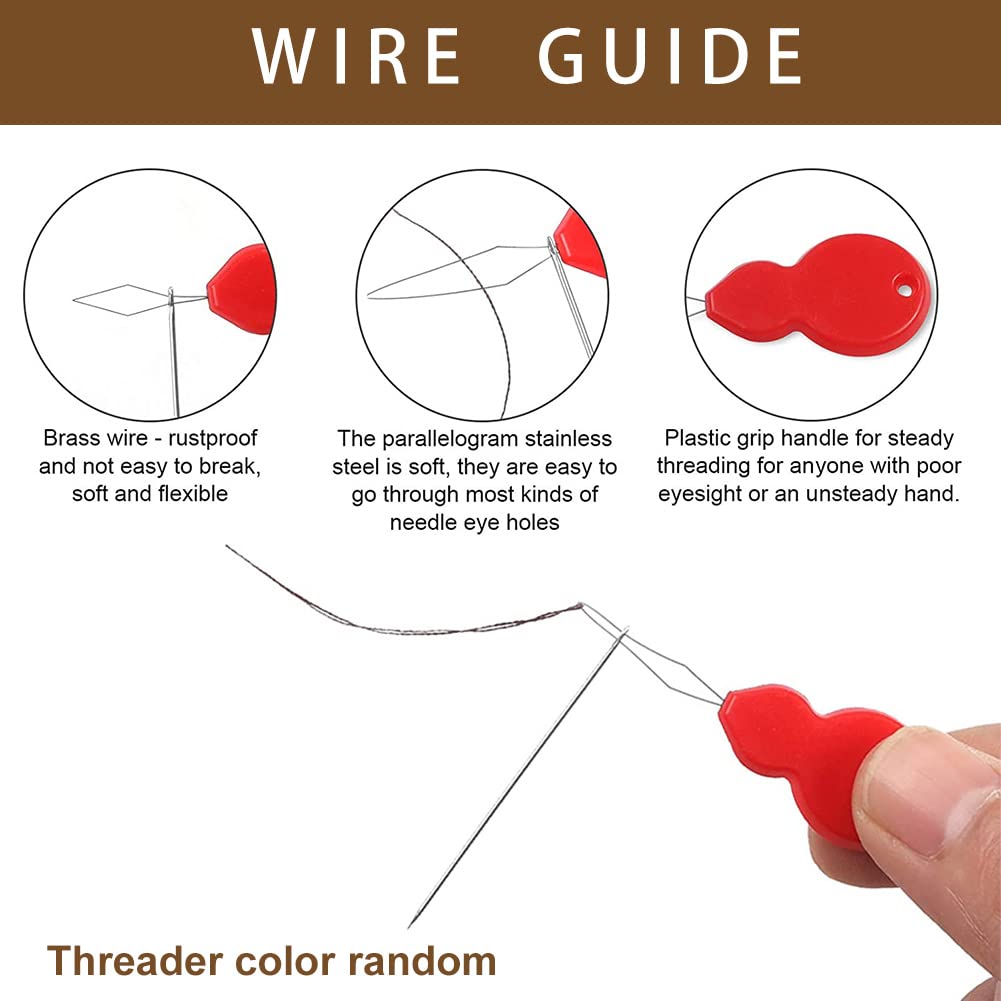 WIRE GUIDE

Brass wire - rustproof and not easy to break, soft and flexible

The parallelogram stainless steel is soft, they are easy to go through most kinds of needle eye holes

Plastic grip handle for steady threading for anyone with poor eyesight or an unsteady hand.

Threader color random