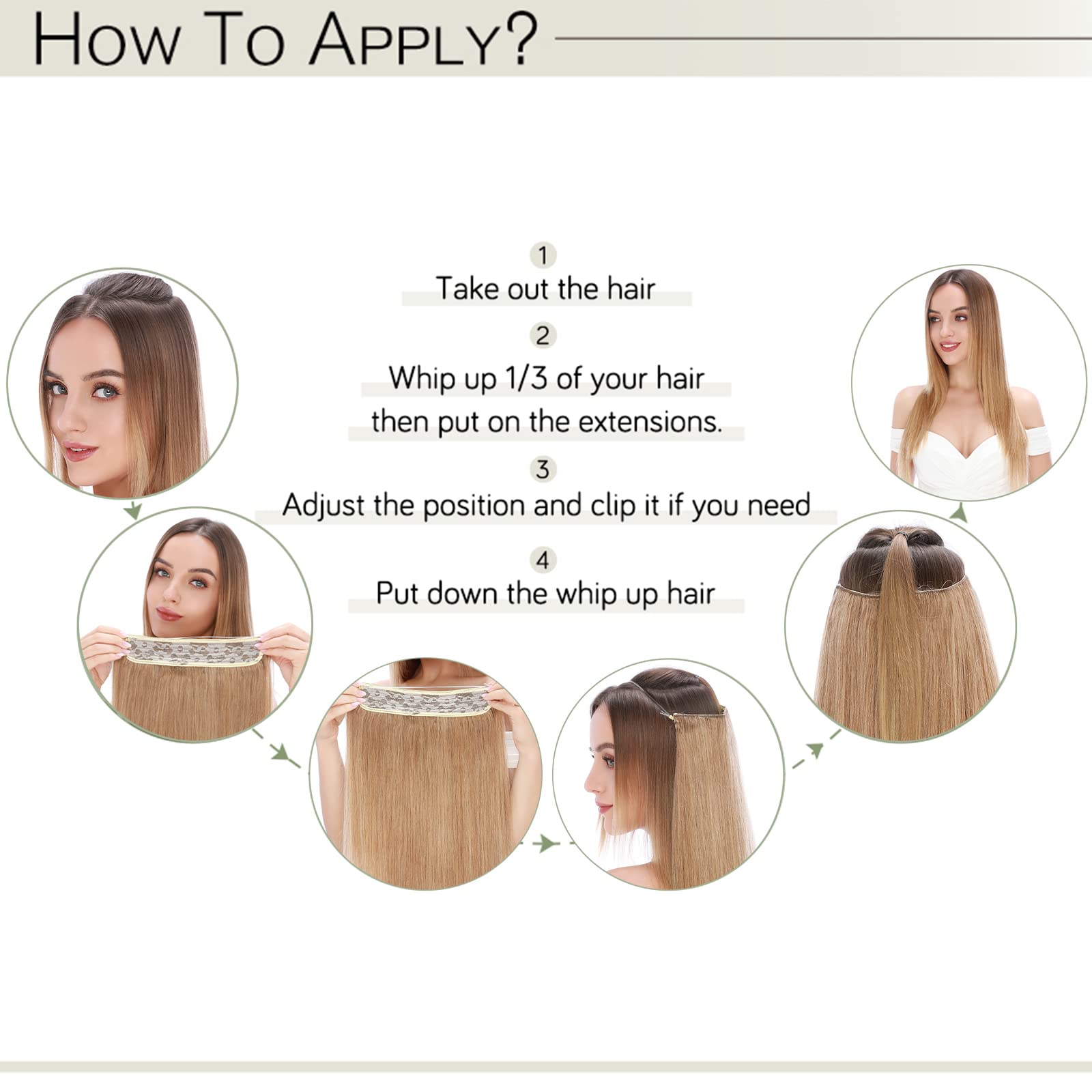 HOW TO APPLY?

1
Take out the hair

2
Whip up 1/3 of your hair then put on the extensions.

3
Adjust the position and clip it if you need

4
Put down the whip up hair