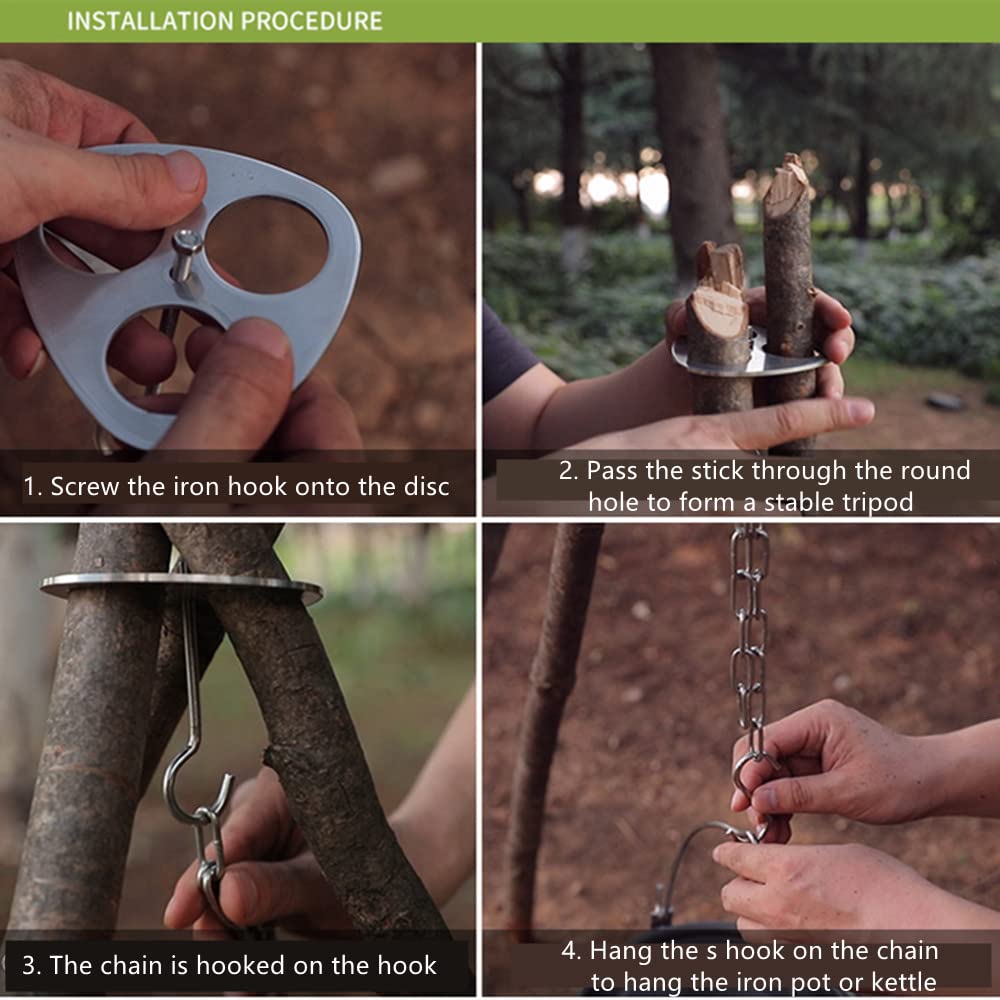 INSTALLATION PROCEDURE

1. Screw the iron hook onto the disc

2. Pass the stick through the round hole to form a stable tripod

3. The chain is hooked on the hook

4. Hang the s hook on the chain to hang the iron pot or kettle