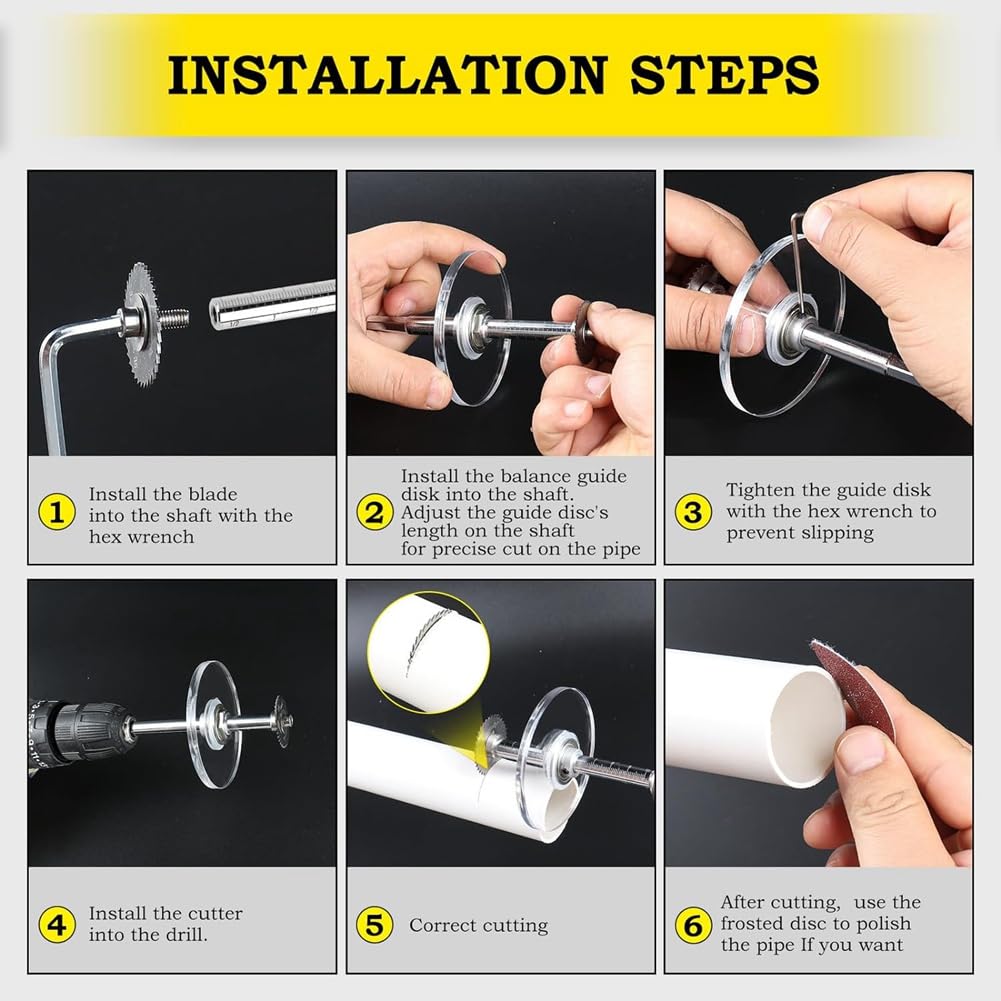 INSTALLATION STEPS

1 Install the blade into the shaft with the hex wrench

2 Install the balance guide disk into the shaft. Adjust the guide disc's length on the shaft for precise cut on the pipe

3 Tighten the guide disk with the hex wrench to prevent slipping

4 Install the cutter into the drill.

5 Correct cutting

6 After cutting, use the frosted disc to polish the pipe If you want