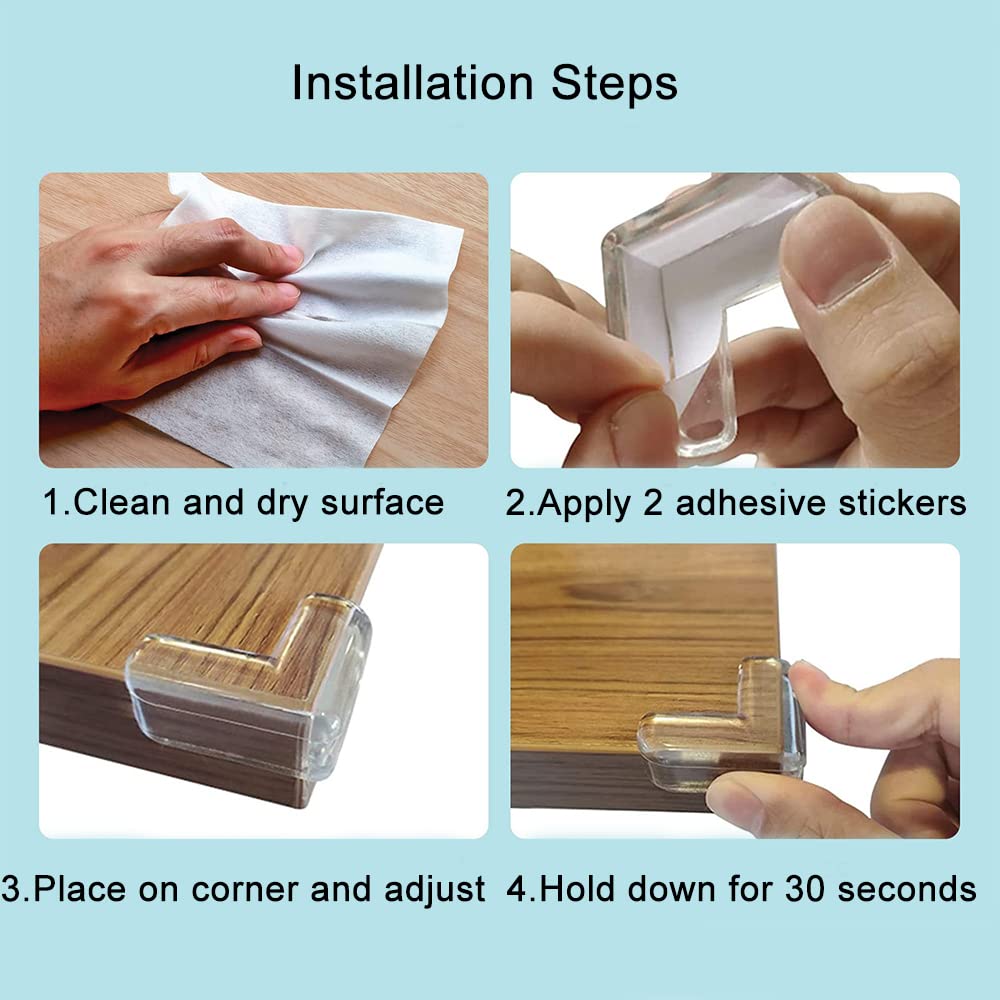 Installation Steps

1.Clean and dry surface

2.Apply 2 adhesive stickers

3.Place on corner and adjust

4.Hold down for 30 seconds