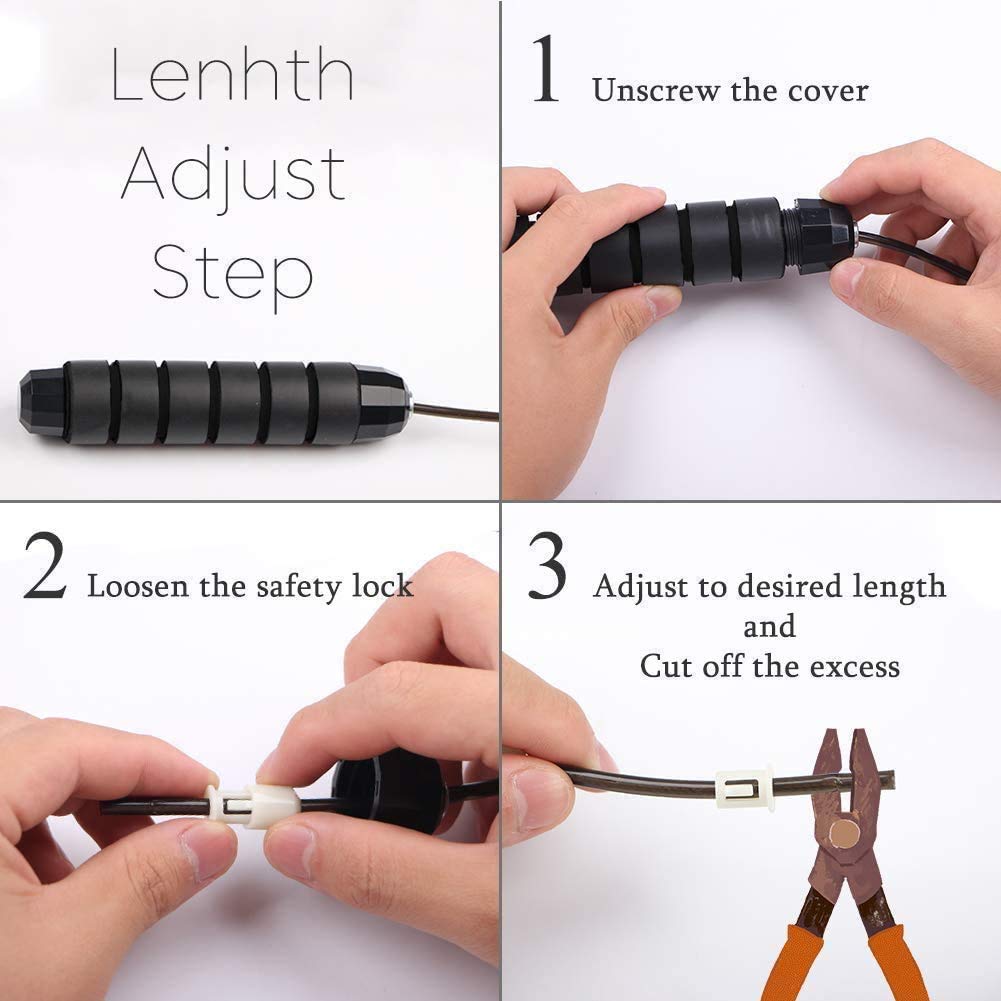 Lenhth
Adjust
Step

1 Unscrew the cover

2 Loosen the safety lock

3 Adjust to desired length
and
Cut off the excess