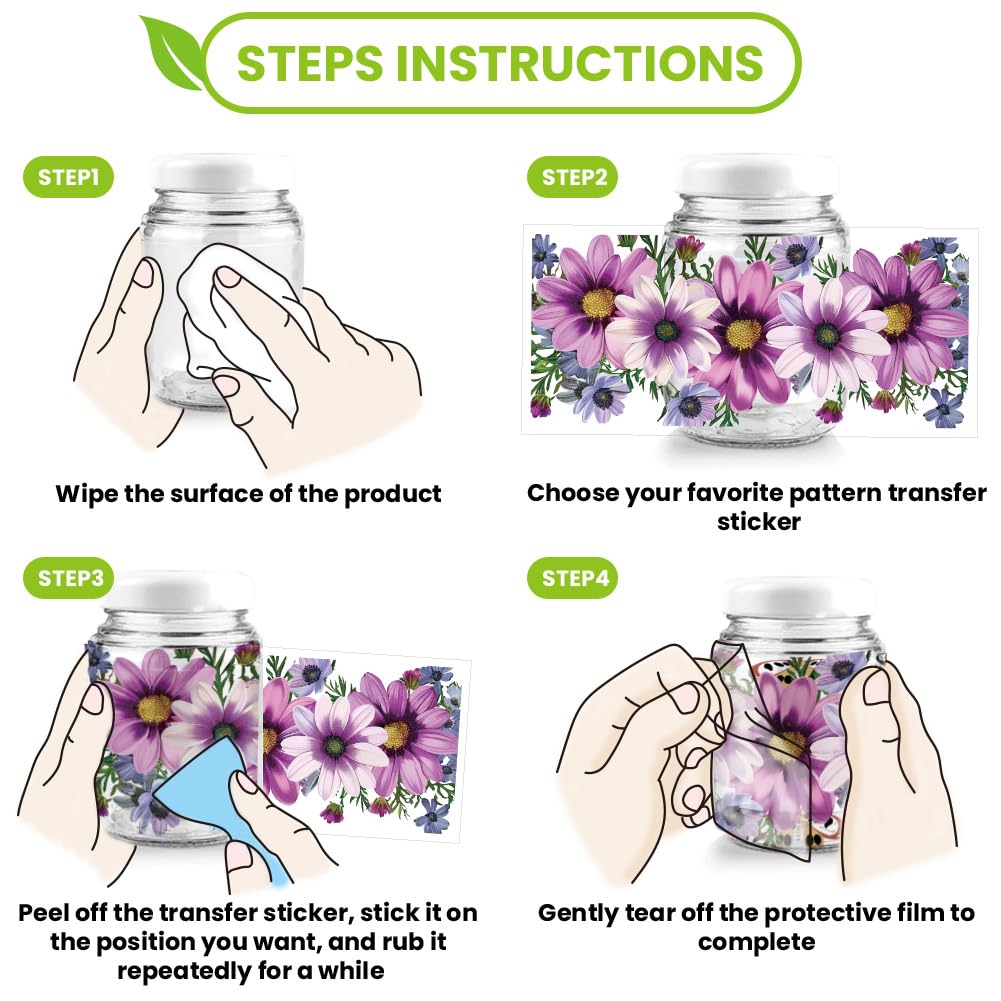 STEPS INSTRUCTIONS

STEP1

Wipe the surface of the product

STEP2

Choose your favorite pattern transfer sticker

STEP3

Peel off the transfer sticker, stick it on the position you want, and rub it repeatedly for a while

STEP4

Gently tear off the protective film to complete