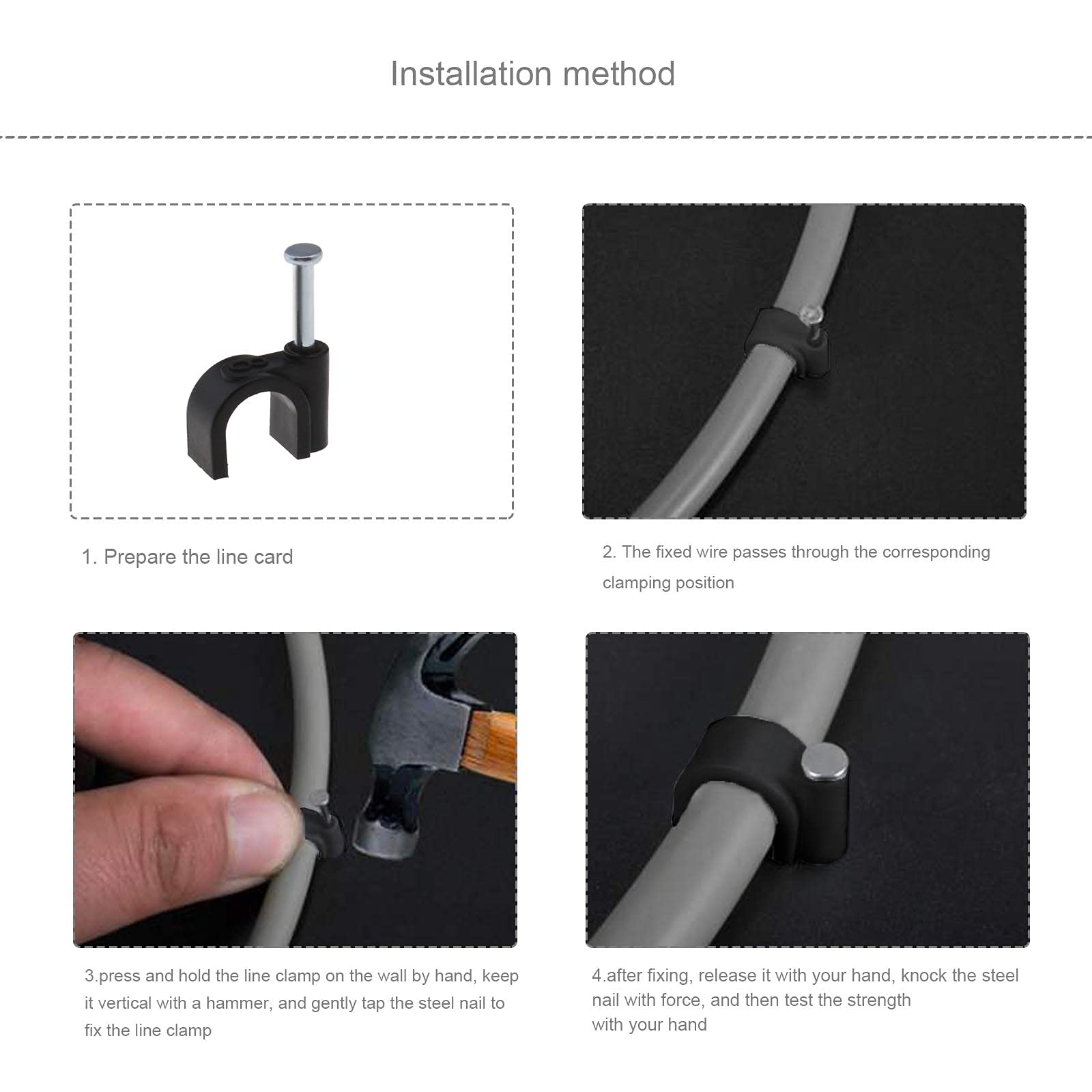 Installation method

1. Prepare the line card

2. The fixed wire passes through the corresponding clamping position

3.press and hold the line clamp on the wall by hand, keep it vertical with a hammer, and gently tap the steel nail to fix the line clamp

4.after fixing, release it with your hand, knock the steel nail with force, and then test the strength with your hand